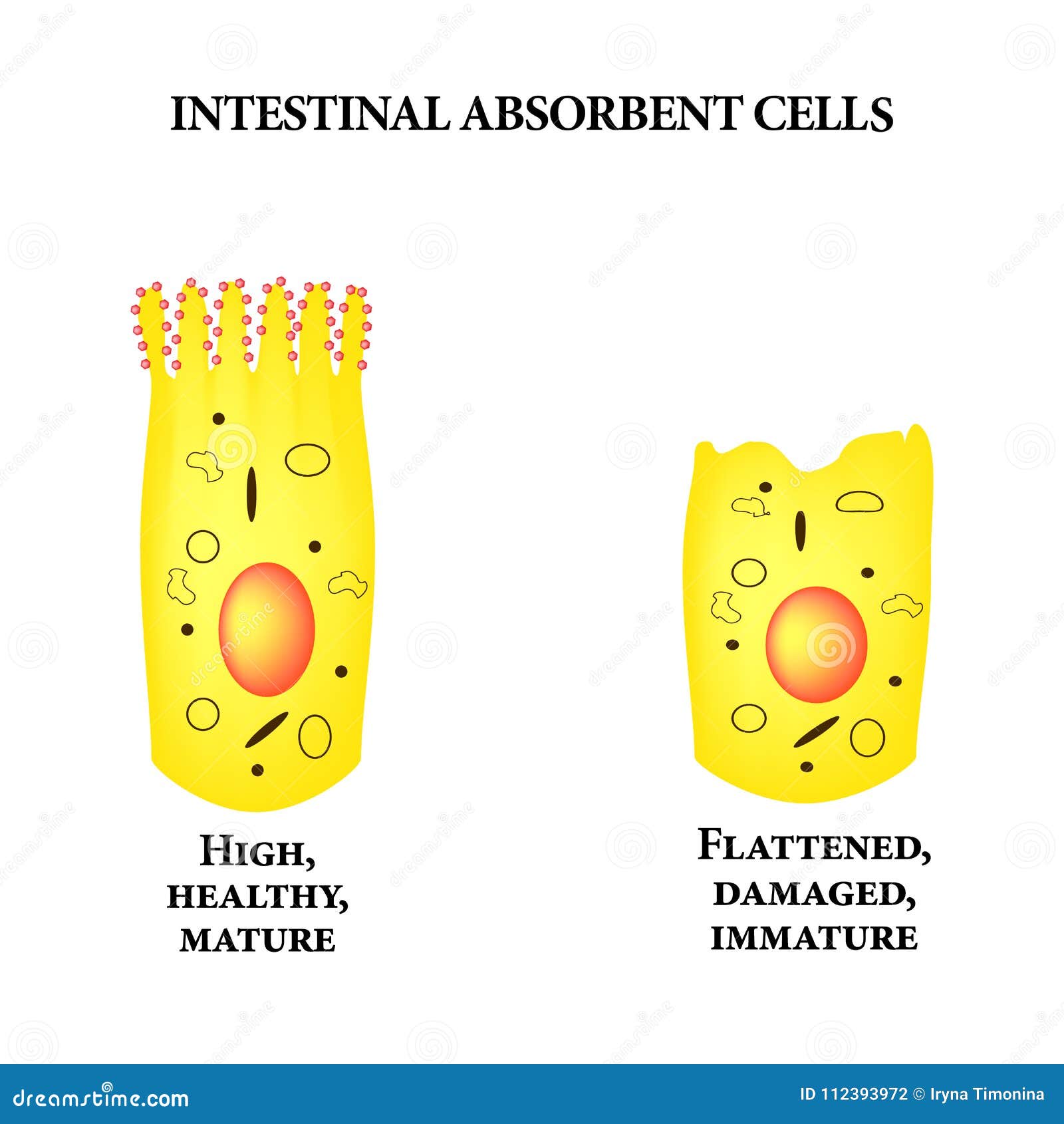 INTESTINAL ABSORBENT CELLS

HIGH,
HEALTHY,
MATURE

FLATTENED,
DAMAGED,
IMMATURE

dreamstime.com

ID 112393972 © Iryna Timonina