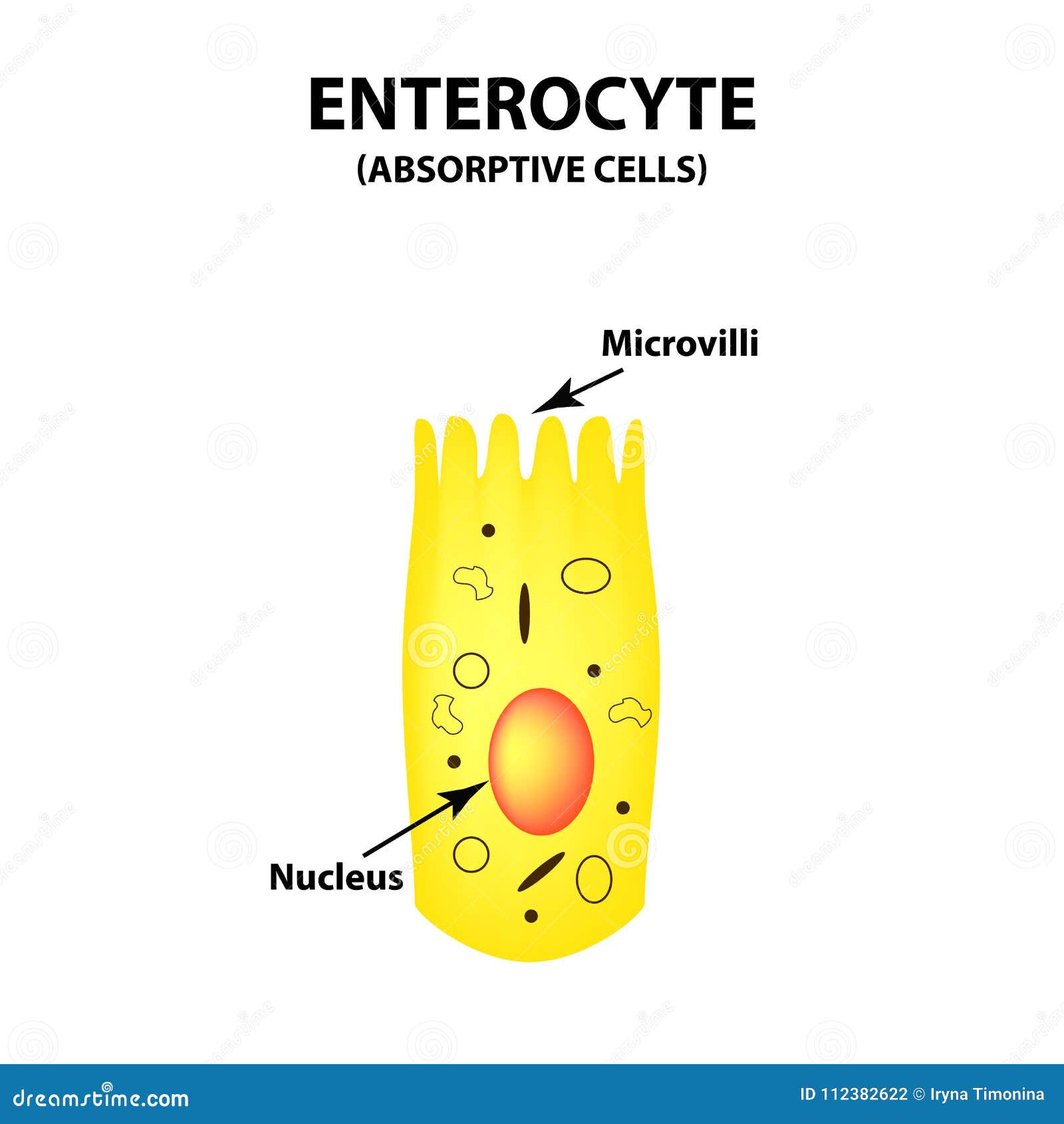 ENTEROCYTE
(ABSORPTIVE CELLS)

Microvilli

Nucleus

dreamstime.com

ID 112382622 © Iryna Timonina