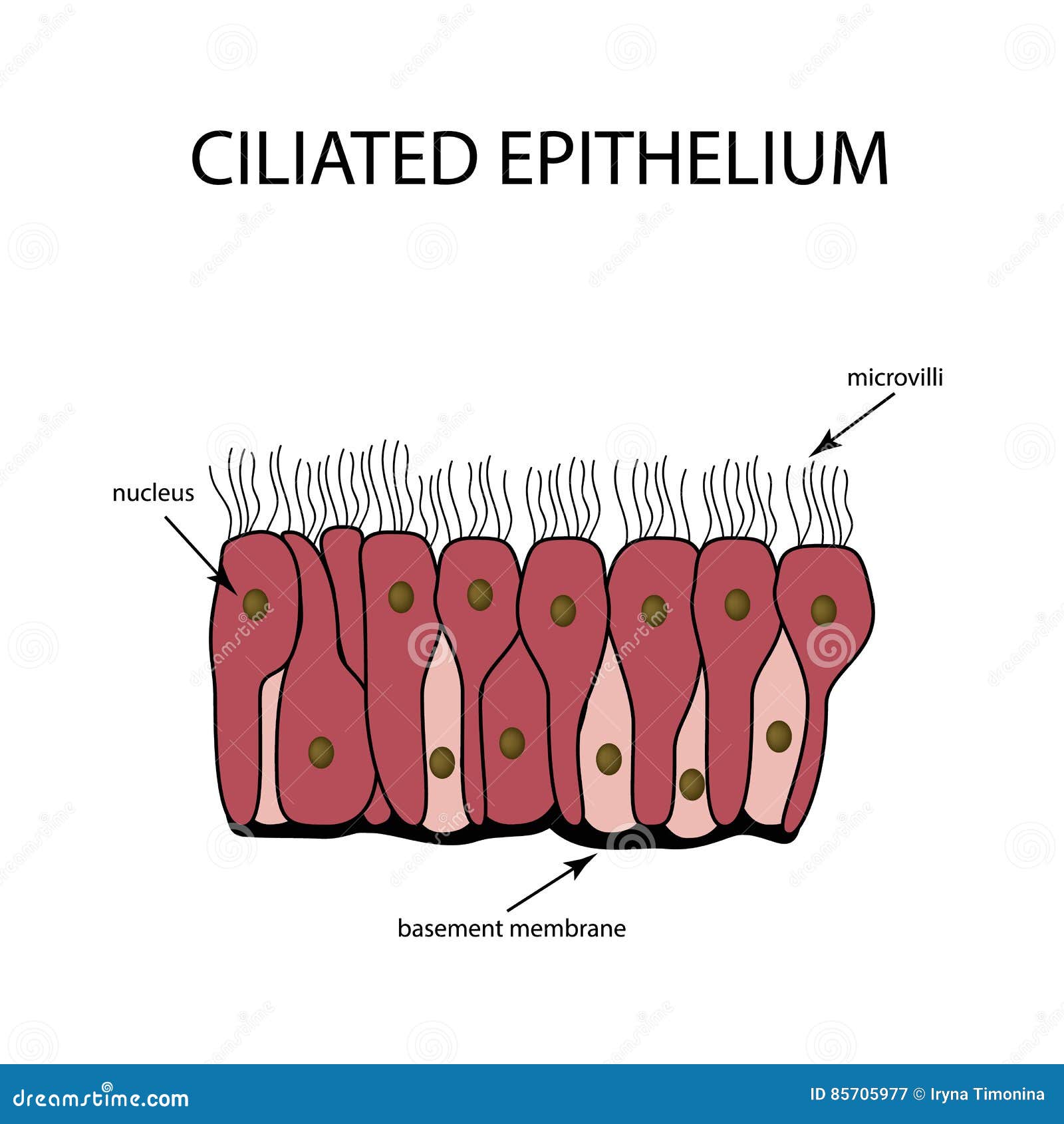 CILIATED EPITHELIUM

microvilli

nucleus

basement membrane

dreamstime.com

ID 85705977 © Iryna Timonina