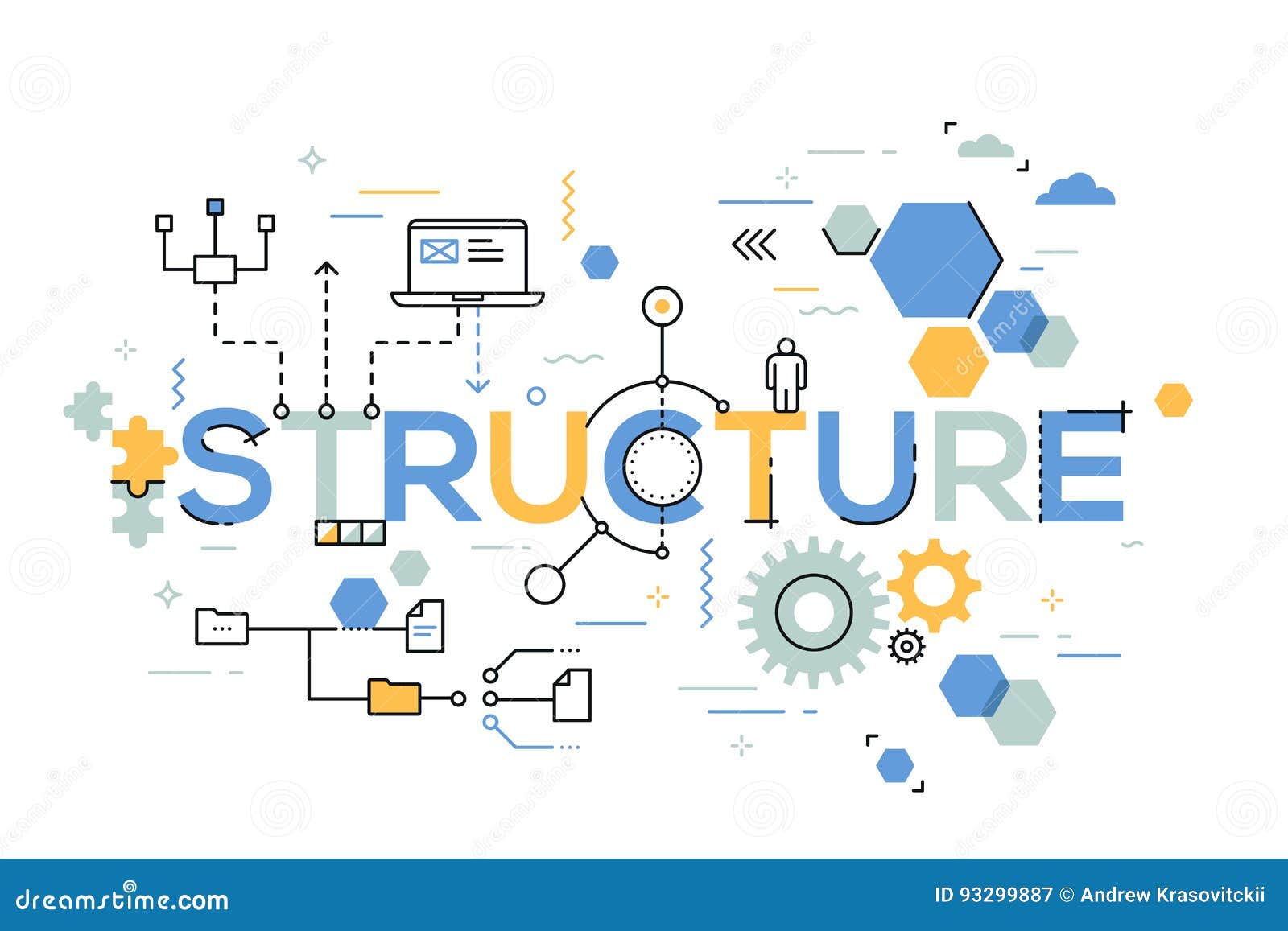 STRUCTURE

dreamstime.com

ID 93299887 © Andrew Krasovitckii