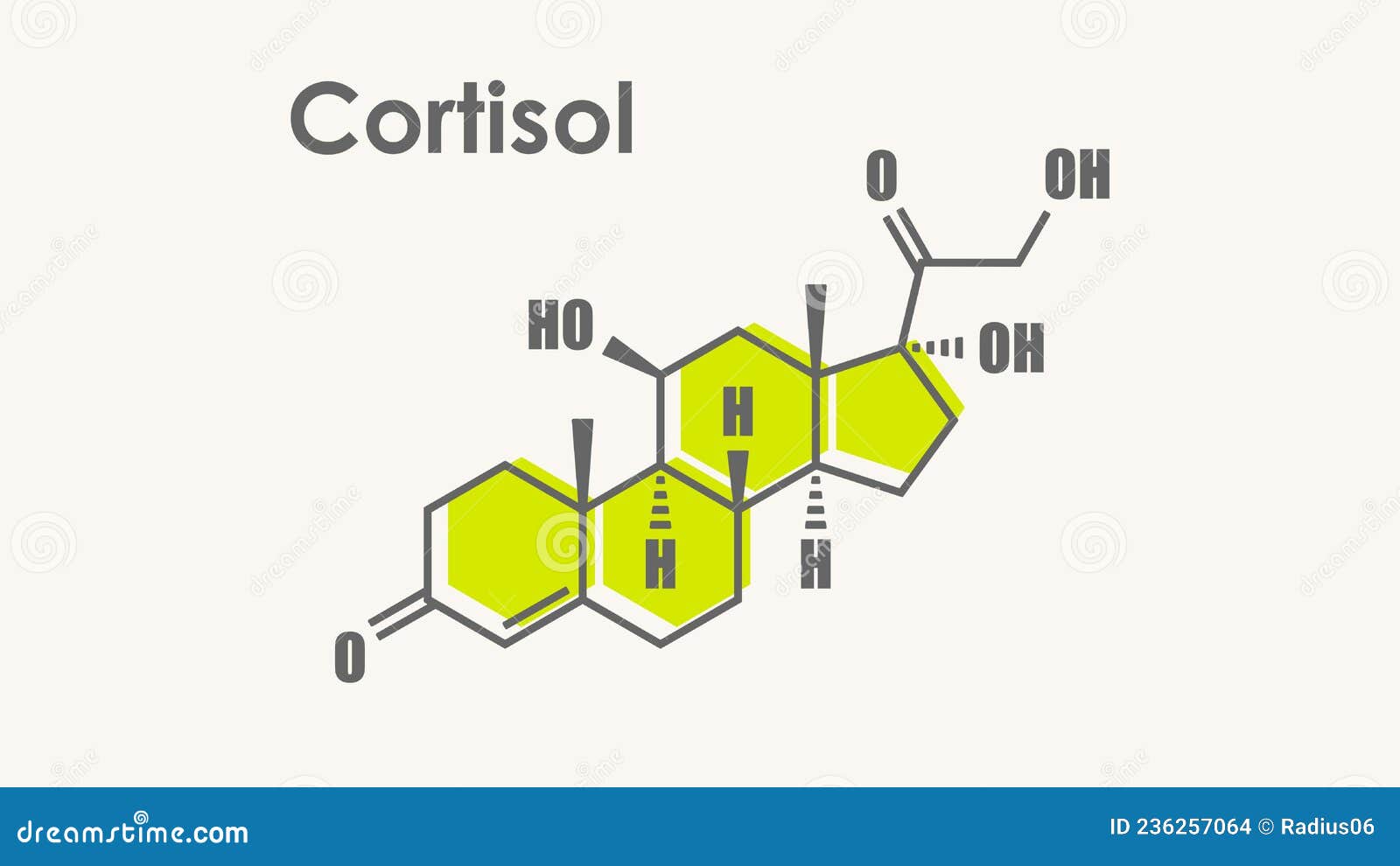 Cortisol

O

OH

HO

OH

H

H

H

O

dreamstime.com

ID 236257064 © Radius06