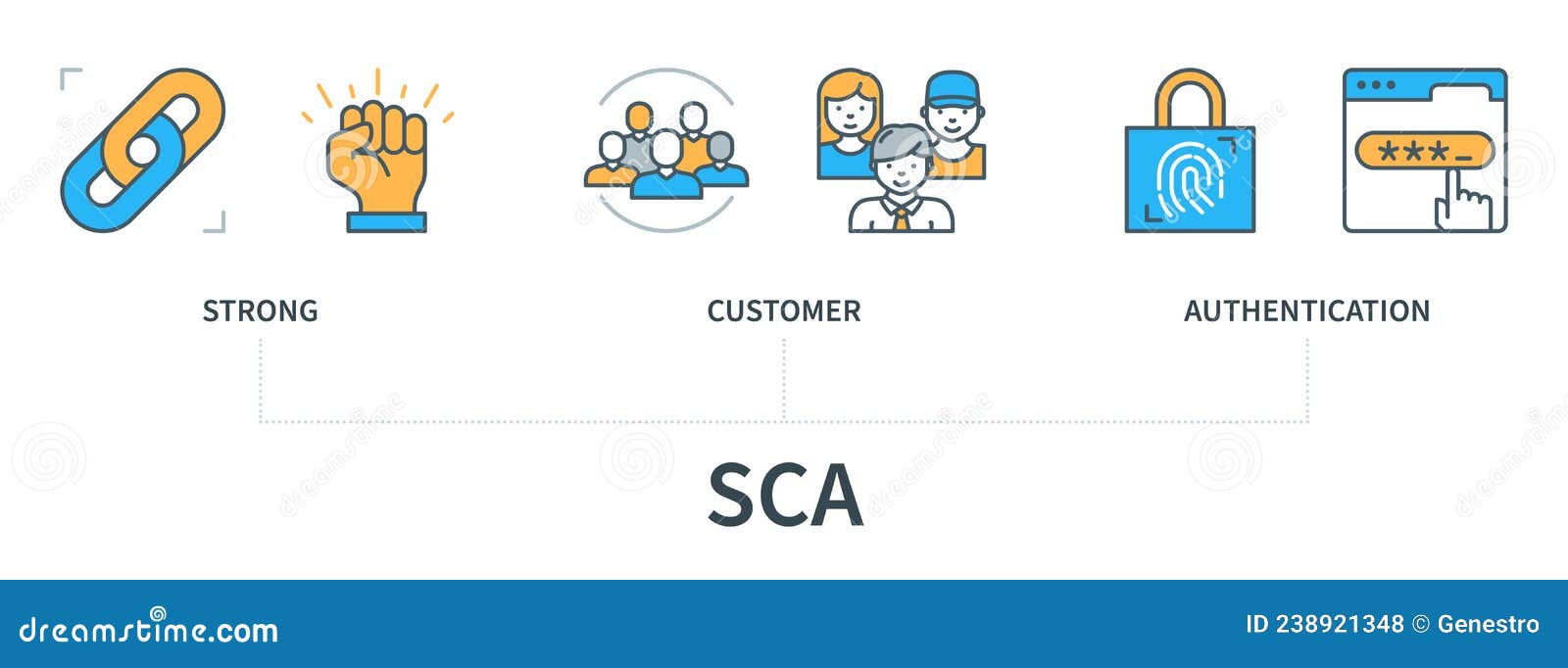 ***_

STRONG

CUSTOMER

AUTHENTICATION

SCA

dreamstime.com

ID 238921348 © Genestro