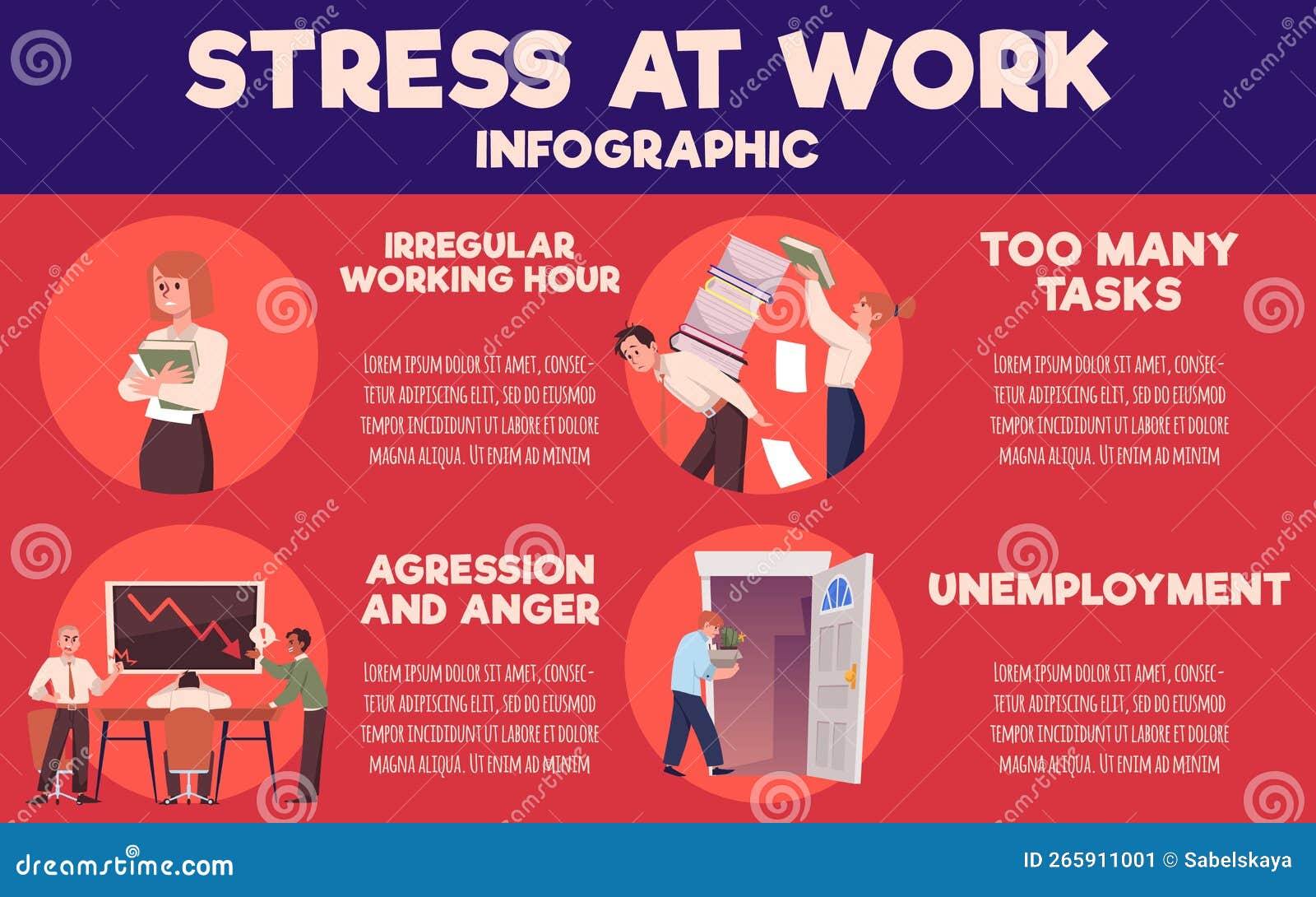 STRESS AT WORK
INFOGRAPHIC

IRREGULAR WORKING HOUR

LOREM IPSUM DOLOR SIT AMET, CONSECTETUR ADIPISCING ELIT, SED DO EIUSMOD TEMPOR INCIDIDUNT UT LABORE ET DOLORE MAGNA ALIQUA. UT ENIM AD MINIM

TOO MANY TASKS

LOREM IPSUM DOLOR SIT AMET, CONSECTETUR ADIPISCING ELIT, SED DO EIUSMOD TEMPOR INCIDIDUNT UT LABORE ET DOLORE MAGNA ALIQUA. UT ENIM AD MINIM

AGRESSION AND ANGER

LOREM IPSUM DOLOR SIT AMET, CONSECTETUR ADIPISCING ELIT, SED DO EIUSMOD TEMPOR INCIDIDUNT UT LABORE ET DOLORE MAGNA ALIQUA. UT ENIM AD MINIM

UNEMPLOYMENT

LOREM IPSUM DOLOR SIT AMET, CONSECTETUR ADIPISCING ELIT, SED DO EIUSMOD TEMPOR INCIDIDUNT UT LABORE ET DOLORE MAGNA ALIQUA. UT ENIM AD MINIM

dreamstime.com
ID 265911001 © Sabelskaya