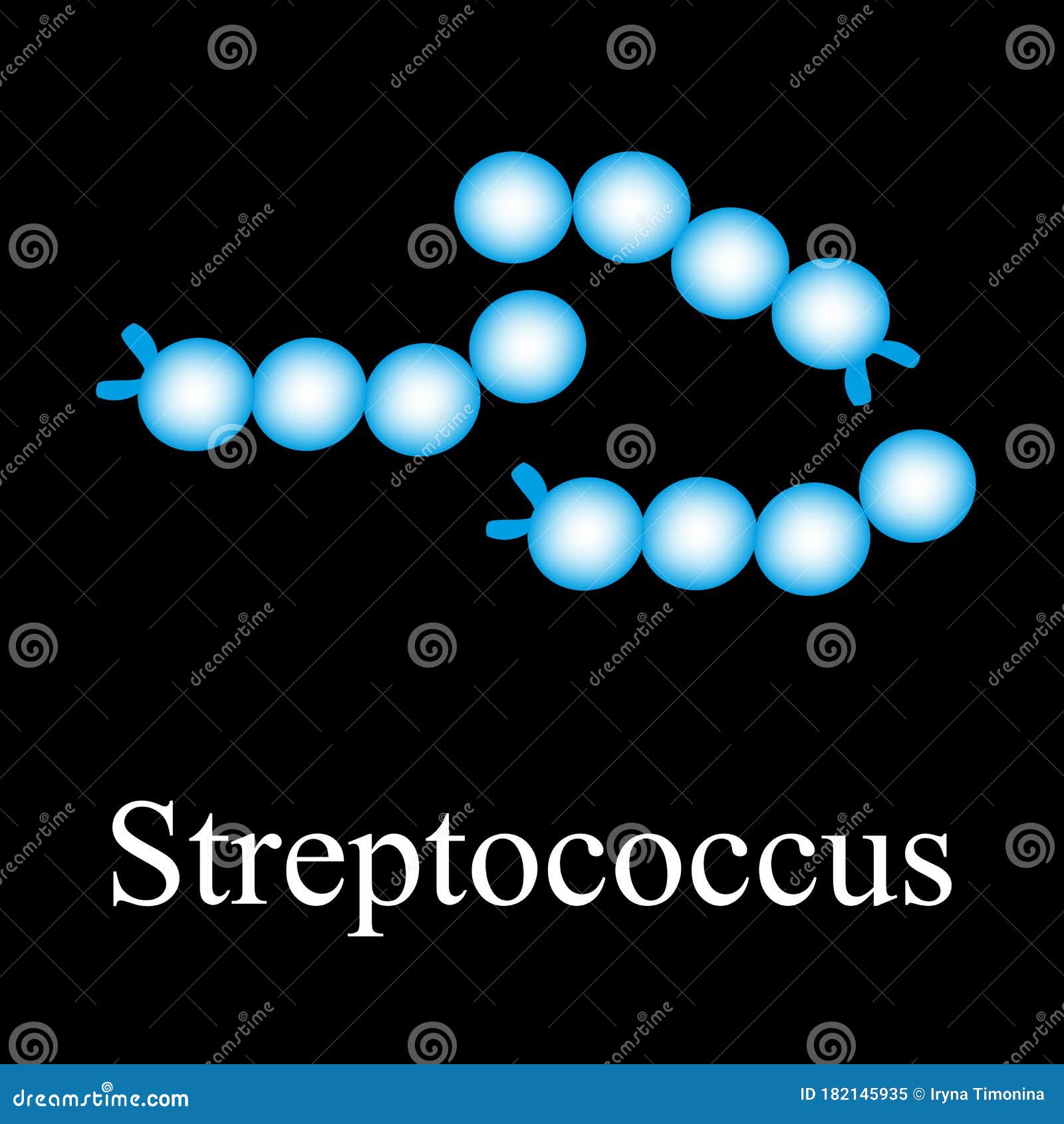 dreamstime

Streptococcus

dreamstime.com

ID 182145935 © Iryna Timonina