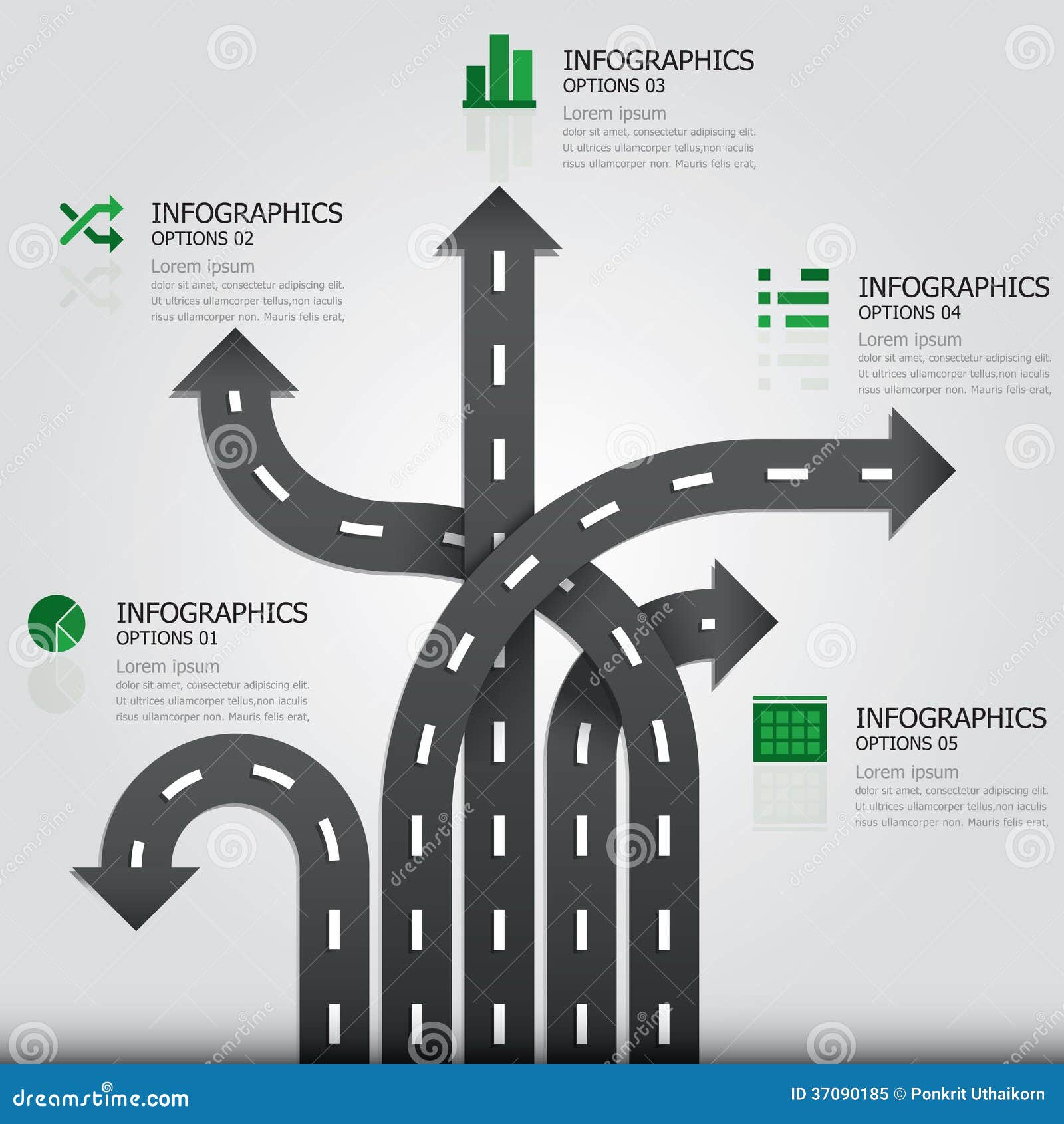 INFOGRAPHICS
OPTIONS 03
Lorem ipsum
dolor sit amet, consectetur adipiscing elit. Ut ultrices ullamcorper tellus,non iaculis risus ullamcorper non. Mauris felis erat,

INFOGRAPHICS
OPTIONS 02
Lorem ipsum
dolor sit amet, consectetur adipiscing elit. Ut ultrices ullamcorper tellus,non iaculis risus ullamcorper non. Mauris felis erat,

INFOGRAPHICS
OPTIONS 04
Lorem ipsum
dolor sit amet, consectetur adipiscing elit. Ut ultrices ullamcorper tellus,non iaculis risus ullamcorper non. Mauris felis erat,

INFOGRAPHICS
OPTIONS 01
Lorem ipsum
dolor sit amet, consectetur adipiscing elit. Ut ultrices ullamcorper tellus,non iaculis risus ullamcorper non. Mauris felis erat,

INFOGRAPHICS
OPTIONS 05
Lorem ipsum
dolor sit amet, consectetur adipiscing elit. Ut ultrices ullamcorper tellus,non iaculis risus ullamcorper non. Mauris felis erat,

dreamstime.com
ID 37090185 © Ponkrit Uthaikorn