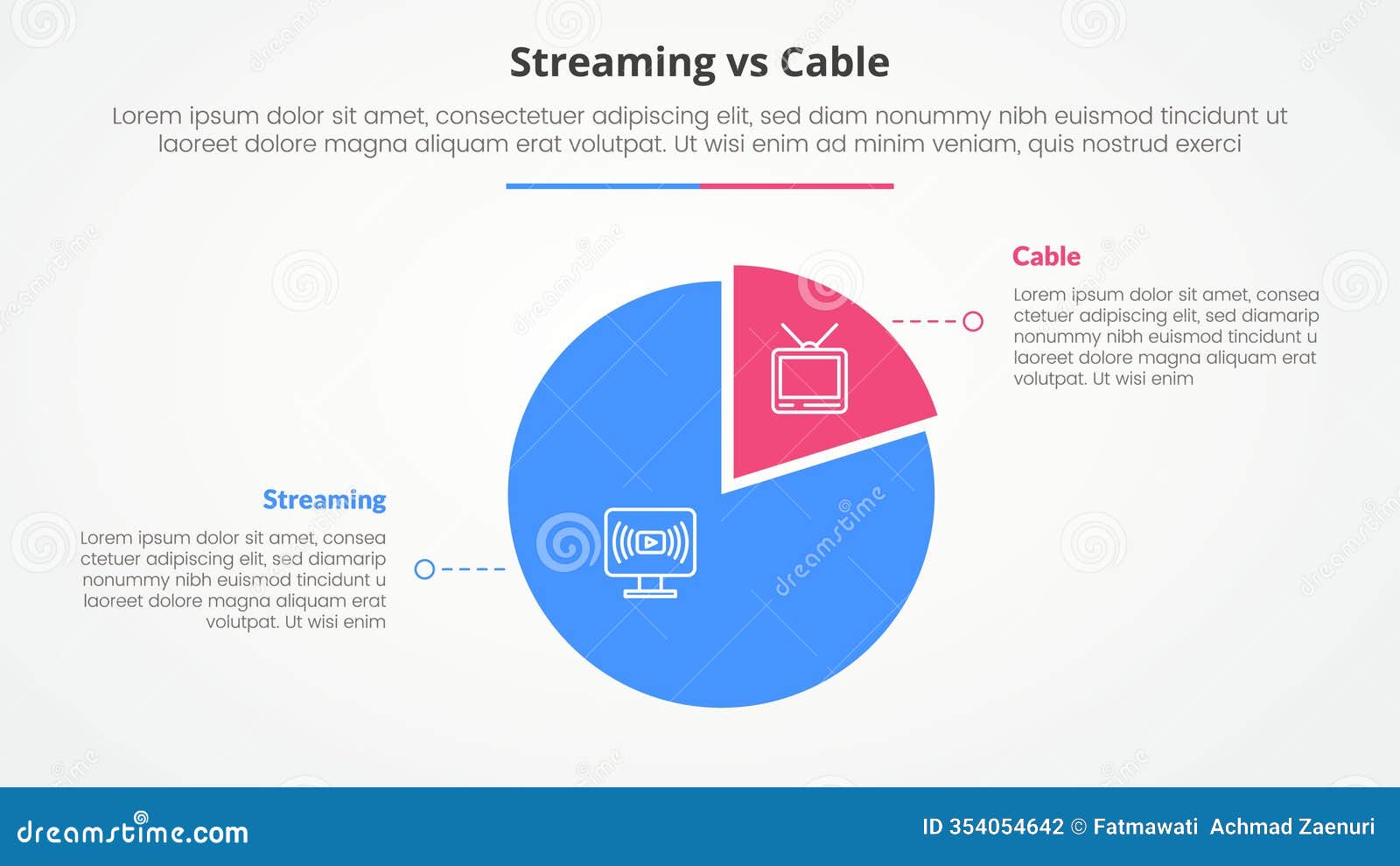 Streaming vs Cable

Lorem ipsum dolor sit amet, consectetuer adipiscing elit, sed diam nonummy nibh euismod tincidunt ut laoreet dolore magna aliquam erat volutpat. Ut wisi enim ad minim veniam, quis nostrud exerci

Cable

Lorem ipsum dolor sit amet, consea ctetuer adipiscing elit, sed diamarip nonummy nibh euismod tincidunt u laoreet dolore magna aliquam erat volutpat. Ut wisi enim

Streaming

Lorem ipsum dolor sit amet, consea ctetuer adipiscing elit, sed diamarip nonummy nibh euismod tincidunt u laoreet dolore magna aliquam erat volutpat. Ut wisi enim

dreamstime

dreamstime.com

ID 354054642 © Fatmawati Achmad Zaenuri