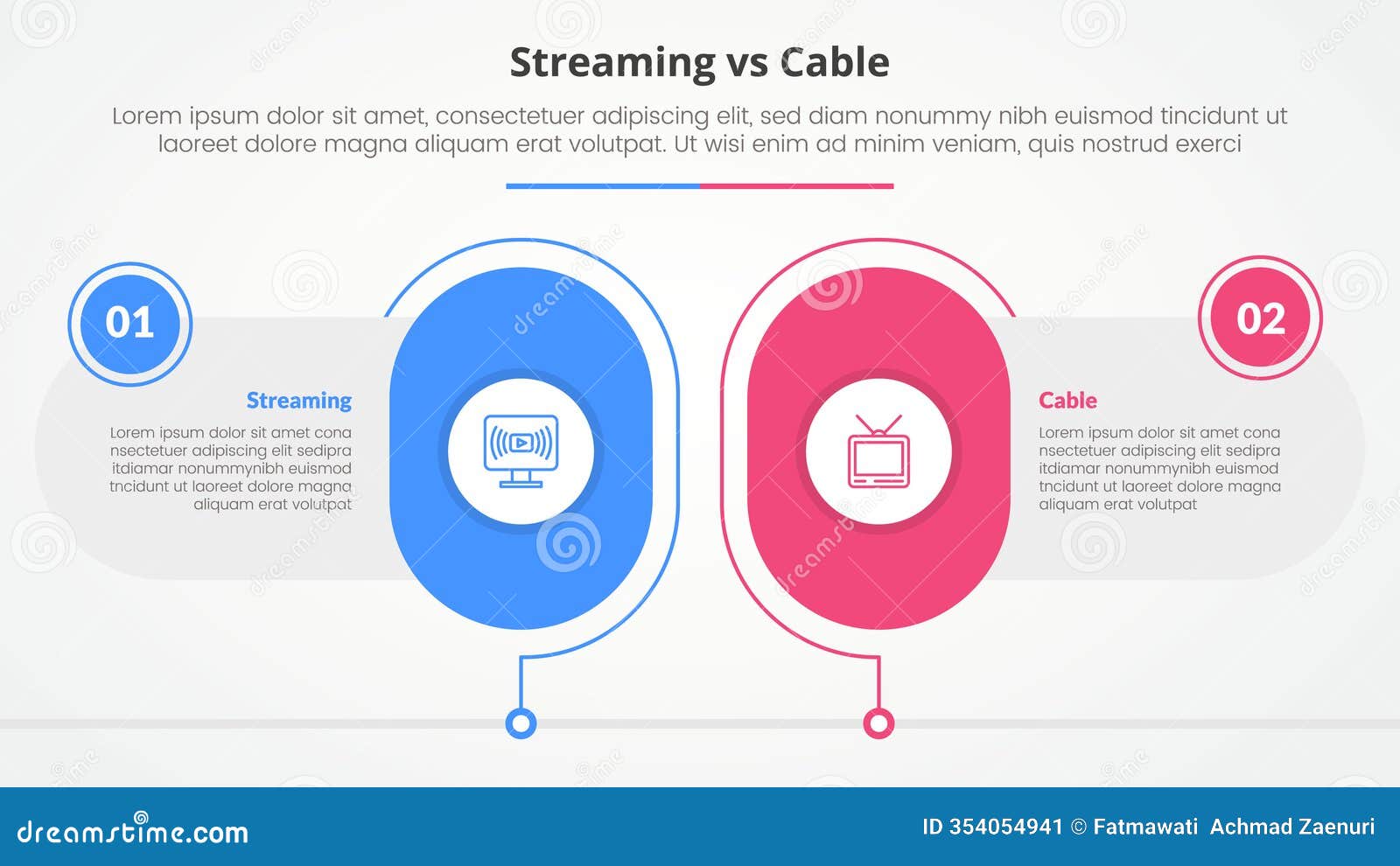 Streaming vs Cable

Lorem ipsum dolor sit amet, consectetuer adipiscing elit, sed diam nonummy nibh euismod tincidunt ut laoreet dolore magna aliquam erat volutpat. Ut wisi enim ad minim veniam, quis nostrud exerci

01

Streaming

Lorem ipsum dolor sit amet cona nsectetuer adipiscing elit sedipra itdiamar nonummynibh euismod tncidunt ut laoreet dolore magna aliquam erat volutpat

02

Cable

Lorem ipsum dolor sit amet cona nsectetuer adipiscing elit sedipra itdiamar nonummynibh euismod tncidunt ut laoreet dolore magna aliquam erat volutpat

dreamstime.com

ID 354054941 © Fatmawati Achmad Zaenuri