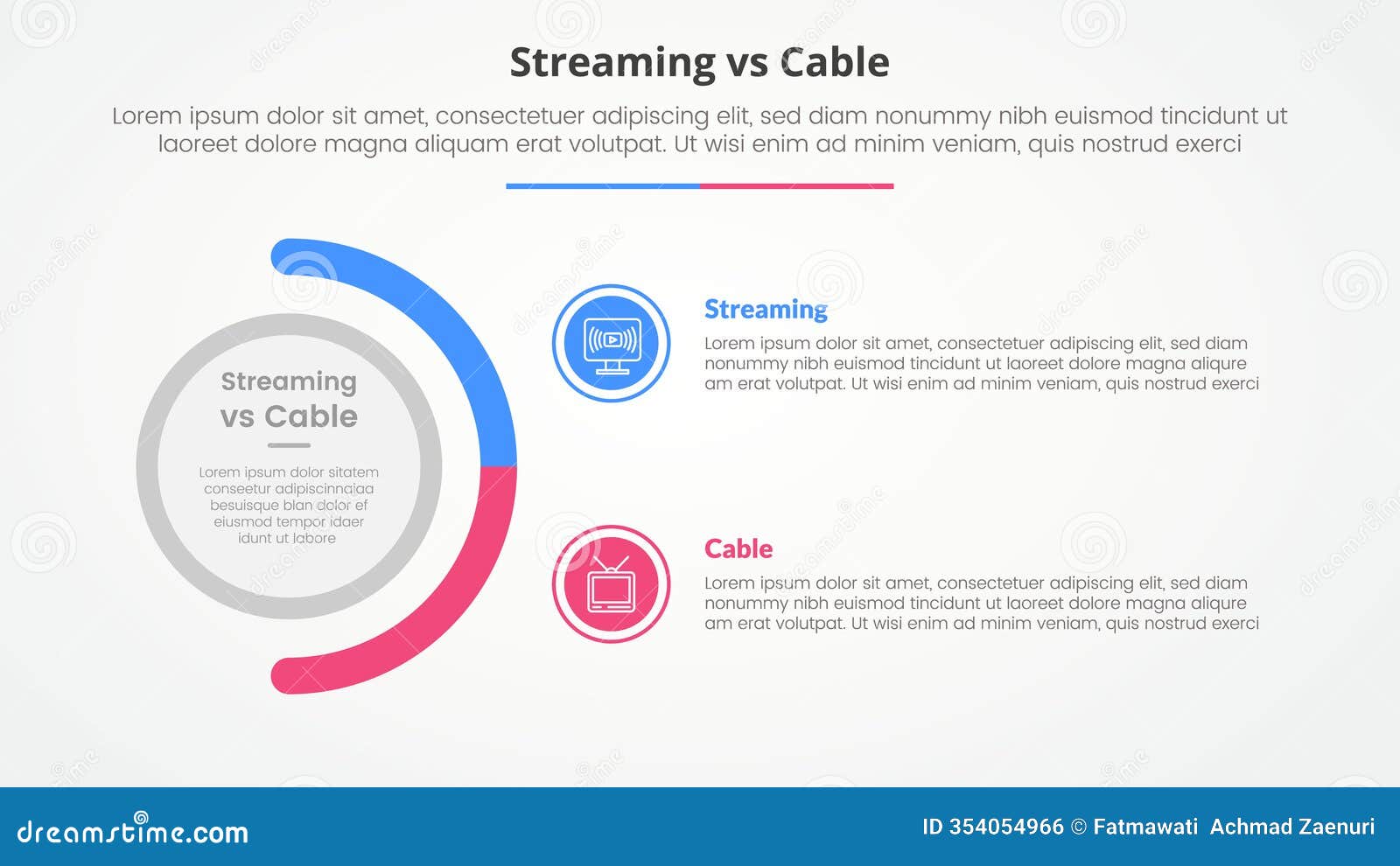 Streaming vs Cable

Lorem ipsum dolor sit amet, consectetuer adipiscing elit, sed diam nonummy nibh euismod tincidunt ut laoreet dolore magna aliquam erat volutpat. Ut wisi enim ad minim veniam, quis nostrud exerci

Streaming vs Cable

Lorem ipsum dolor sitatem conseetur adipiscinnaiaa besuisque blan dolor ef eiusmod tempor idaer idunt ut labore

Streaming

Lorem ipsum dolor sit amet, consectetuer adipiscing elit, sed diam nonummy nibh euismod tincidunt ut laoreet dolore magna aliqure am erat volutpat. Ut wisi enim ad minim veniam, quis nostrud exerci

Cable

Lorem ipsum dolor sit amet, consectetuer adipiscing elit, sed diam nonummy nibh euismod tincidunt ut laoreet dolore magna aliqure am erat volutpat. Ut wisi enim ad minim veniam, quis nostrud exerci

dreamstime.com

ID 354054966 © Fatmawati Achmad Zaenuri