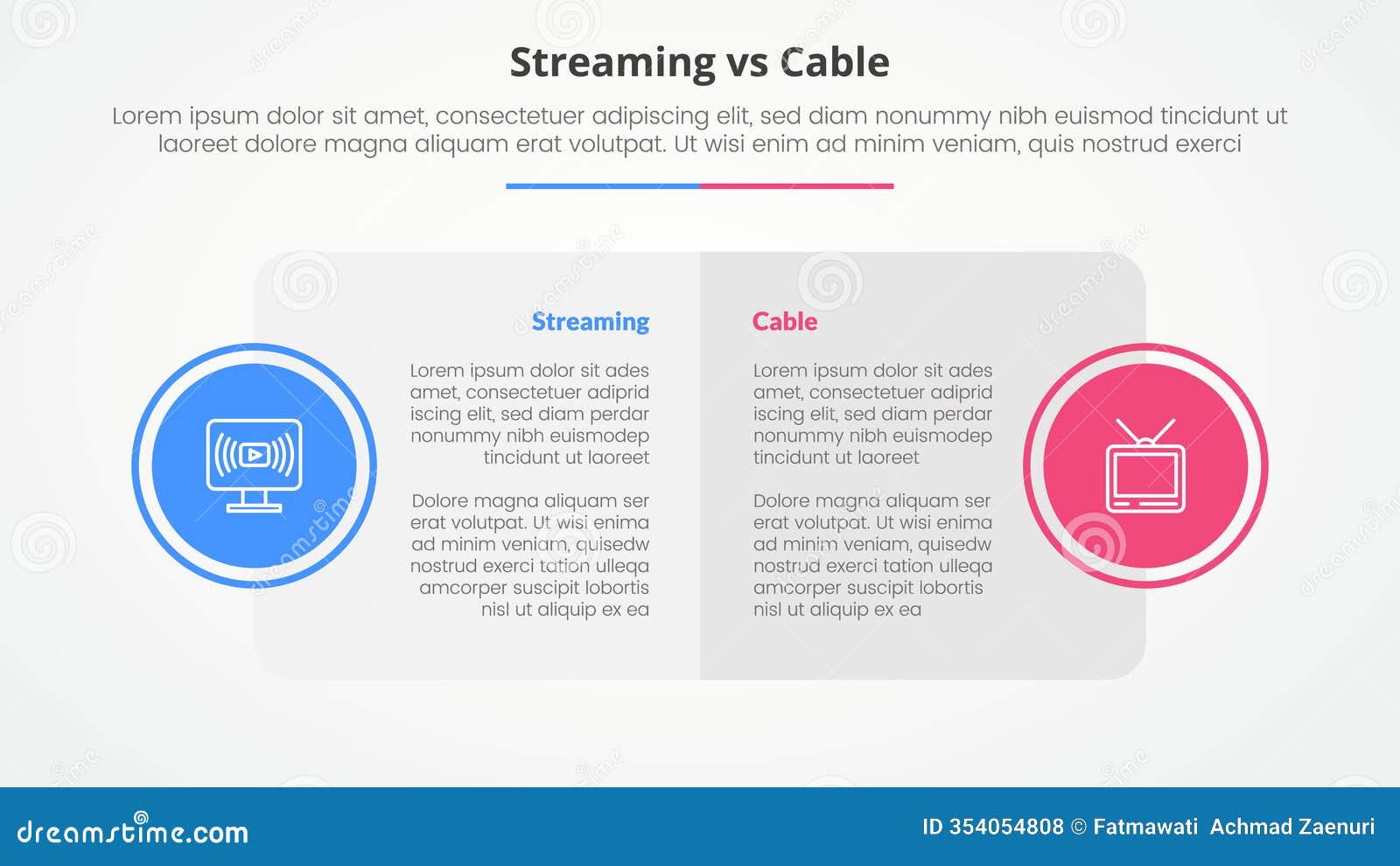 Streaming vs Cable

Lorem ipsum dolor sit amet, consectetuer adipiscing elit, sed diam nonummy nibh euismod tincidunt ut laoreet dolore magna aliquam erat volutpat. Ut wisi enim ad minim veniam, quis nostrud exerci

Streaming

Lorem ipsum dolor sit ades amet, consectetuer adiprid iscing elit, sed diam perdar nonummy nibh euismodep tincidunt ut laoreet

Dolore magna aliquam ser erat volutpat. Ut wisi enima ad minim veniam, quisedw nostrud exerci tation ulleqa amcorper suscipit lobortis nisl ut aliquip ex ea

Cable

Lorem ipsum dolor sit ades amet, consectetuer adiprid iscing elit, sed diam perdar nonummy nibh euismodep tincidunt ut laoreet

Dolore magna aliquam ser erat volutpat. Ut wisi enima ad minim veniam, quisedw nostrud exerci tation ulleqa amcorper suscipit lobortis nisl ut aliquip ex ea

dreamstime.com

ID 354054808 © Fatmawati Achmad Zaenuri