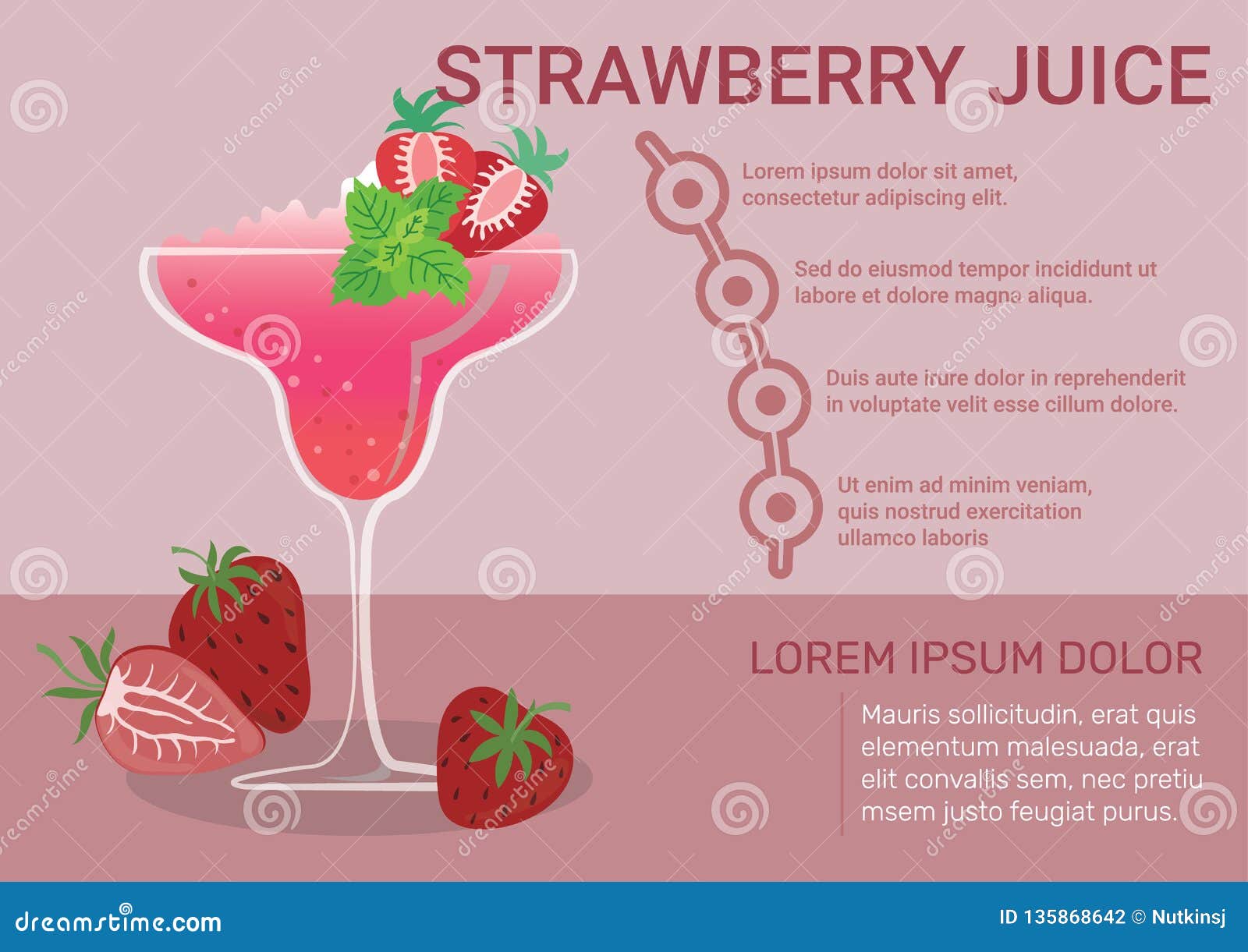 STRAWBERRY JUICE

Lorem ipsum dolor sit amet, consectetur adipiscing elit.

Sed do eiusmod tempor incididunt ut labore et dolore magna aliqua.

Duis aute irure dolor in reprehenderit in voluptate velit esse cillum dolore.

Ut enim ad minim veniam, quis nostrud exercitation ullamco laboris

LOREM IPSUM DOLOR

Mauris sollicitudin, erat quis elementum malesuada, erat elit convallis sem, nec pretiu msem justo feugiat purus.

dreamstime.com

ID 135868642 © Nutkinsj