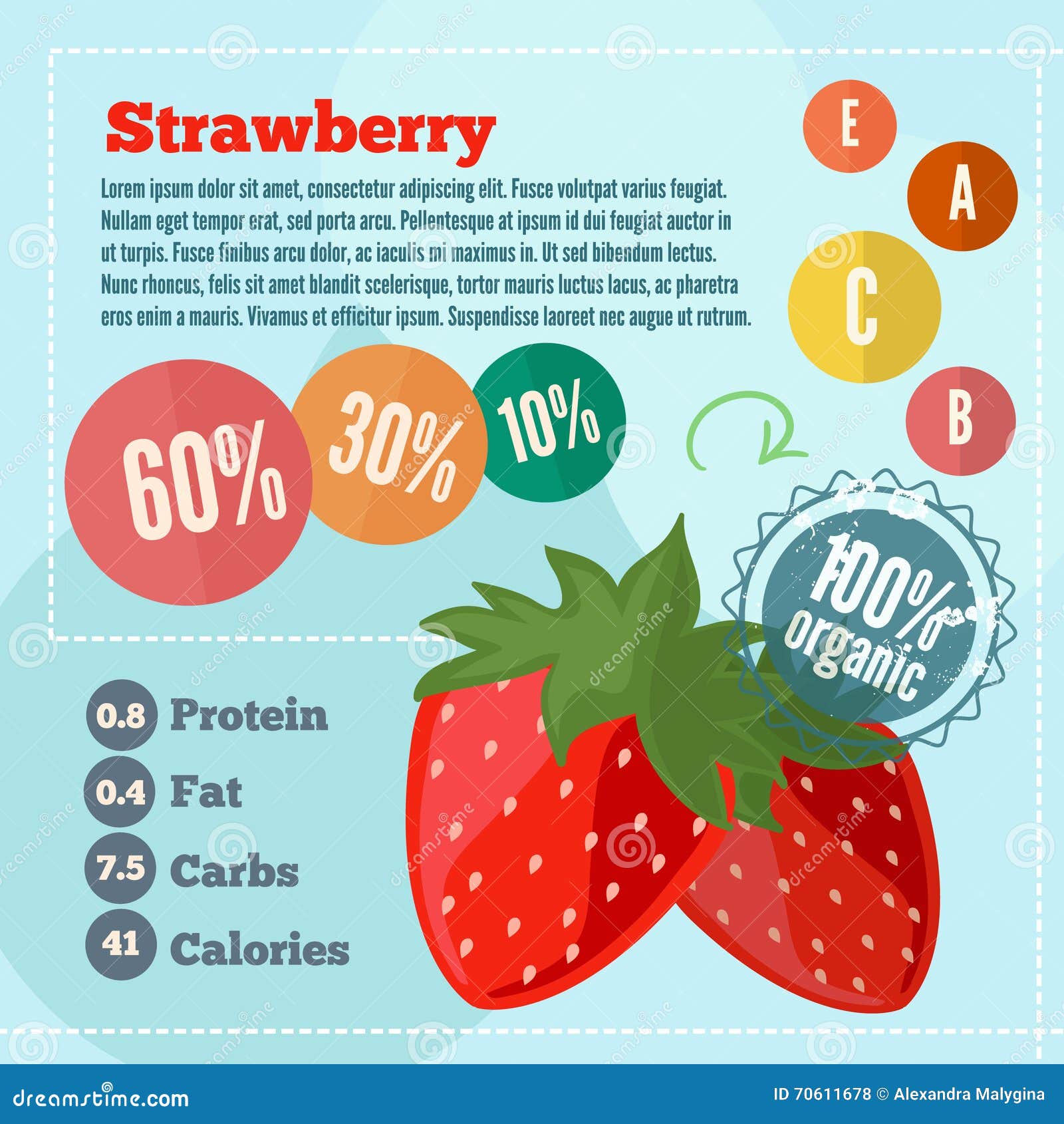 Strawberry

Lorem ipsum dolor sit amet, consectetur adipiscing elit. Fusce volutpat varius feugiat. Nullam eget tempor erat, sed porta arcu. Pellentesque at ipsum id dui feugiat auctor in ut turpis. Fusce finibus arcu dolor, ac iaculis mi maximus in. Ut sed bibendum lectus. Nunc rhoncus, felis sit amet blandit scelerisque, tortor mauris luctus lacus, ac pharetra eros enim a mauris. Vivamus et efficitur ipsum. Suspendisse laoreet nec augue ut rutrum.

E
A
C
B

60%
30%
10%

100% organic

0.8 Protein
0.4 Fat
7.5 Carbs
41 Calories

dreamstime.com
ID 70611678 © Alexandra Malygina