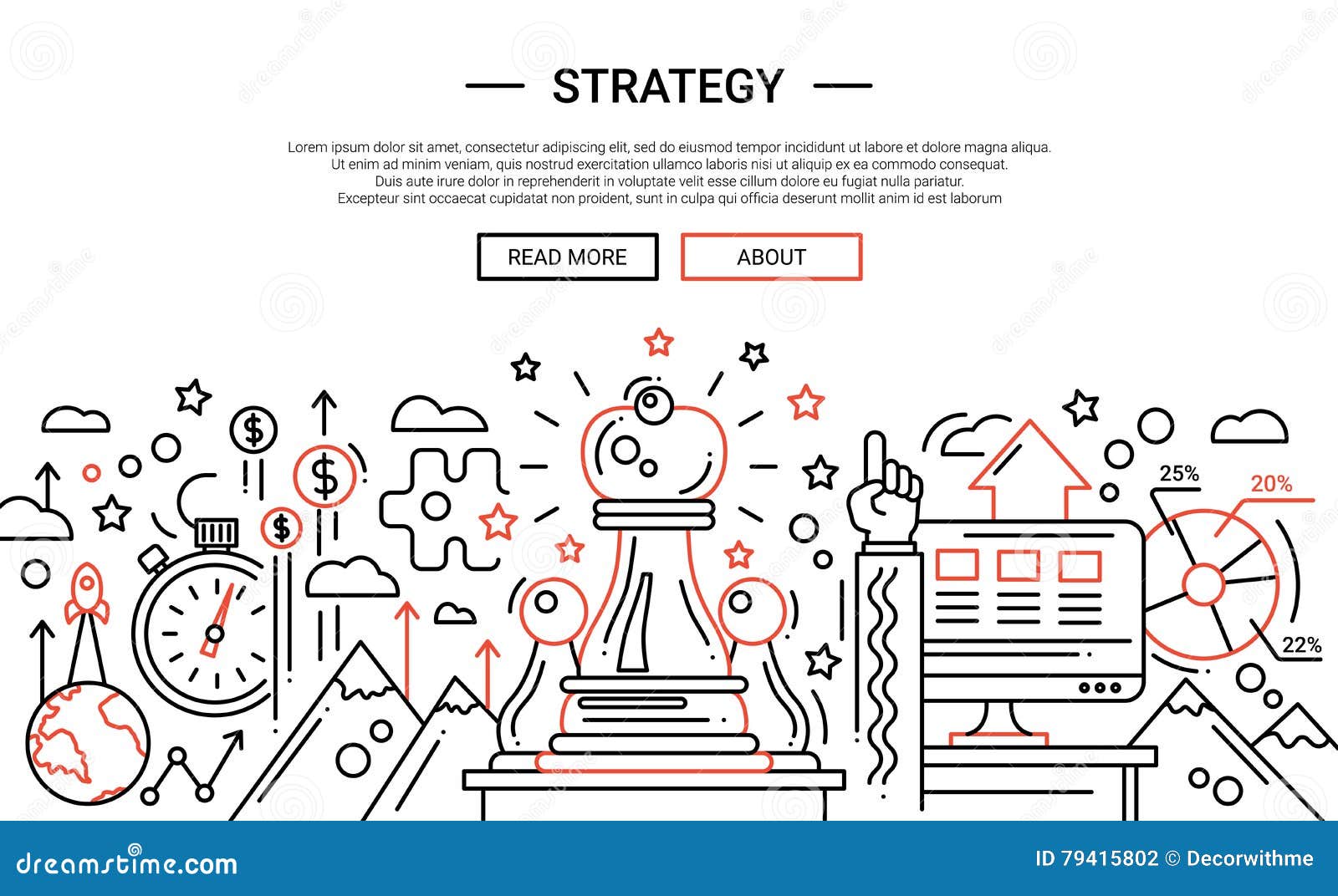 STRATEGY

Lorem ipsum dolor sit amet, consectetur adipiscing elit, sed do eiusmod tempor incididunt ut labore et dolore magna aliqua. Ut enim ad minim veniam, quis nostrud exercitation ullamco laboris nisi ut aliquip ex ea commodo consequat. Duis aute irure dolor in reprehenderit in voluptate velit esse cillum dolore eu fugiat nulla pariatur. Excepteur sint occaecat cupidatat non proident, sunt in culpa qui officia deserunt mollit anim id est laborum

READ MORE

ABOUT

$

$

$

25%

20%

22%

dreamstime.com

ID 79415802 © Decorwithme