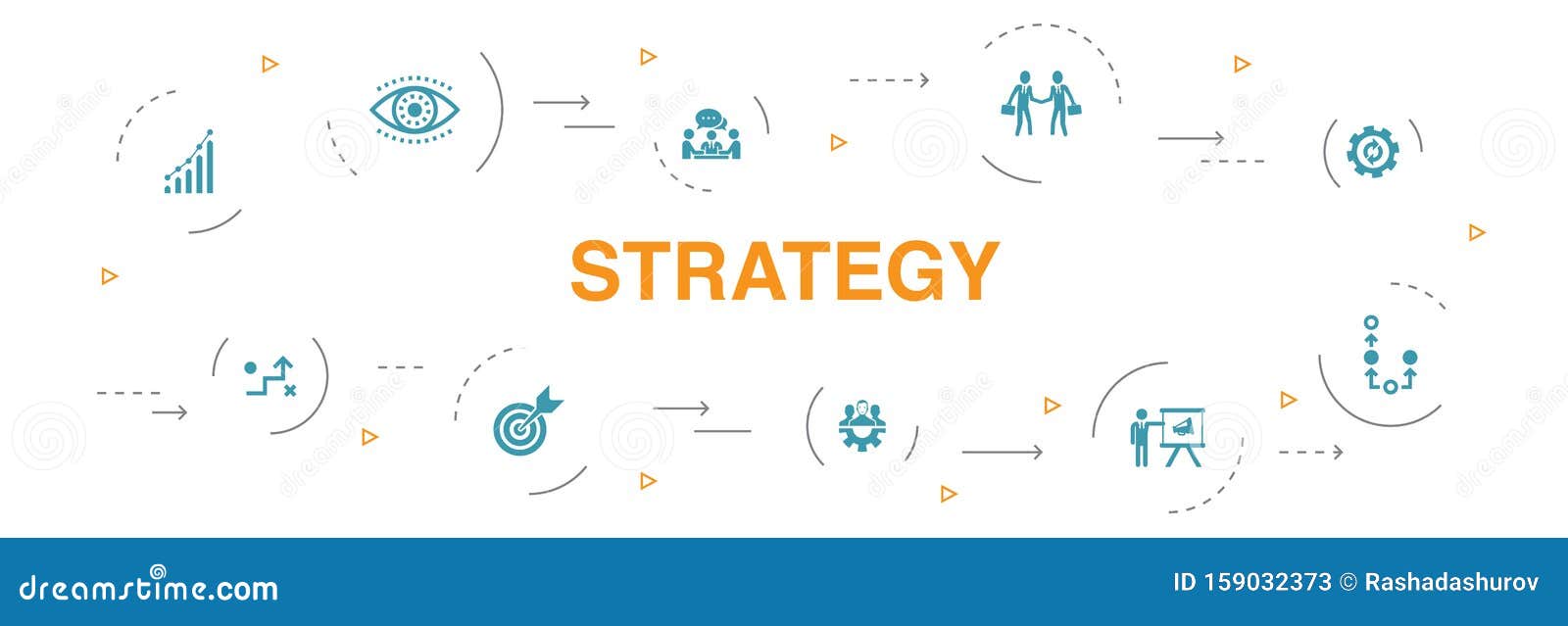 STRATEGY

dreamstime.com

ID 159032373 © Rashadashurov