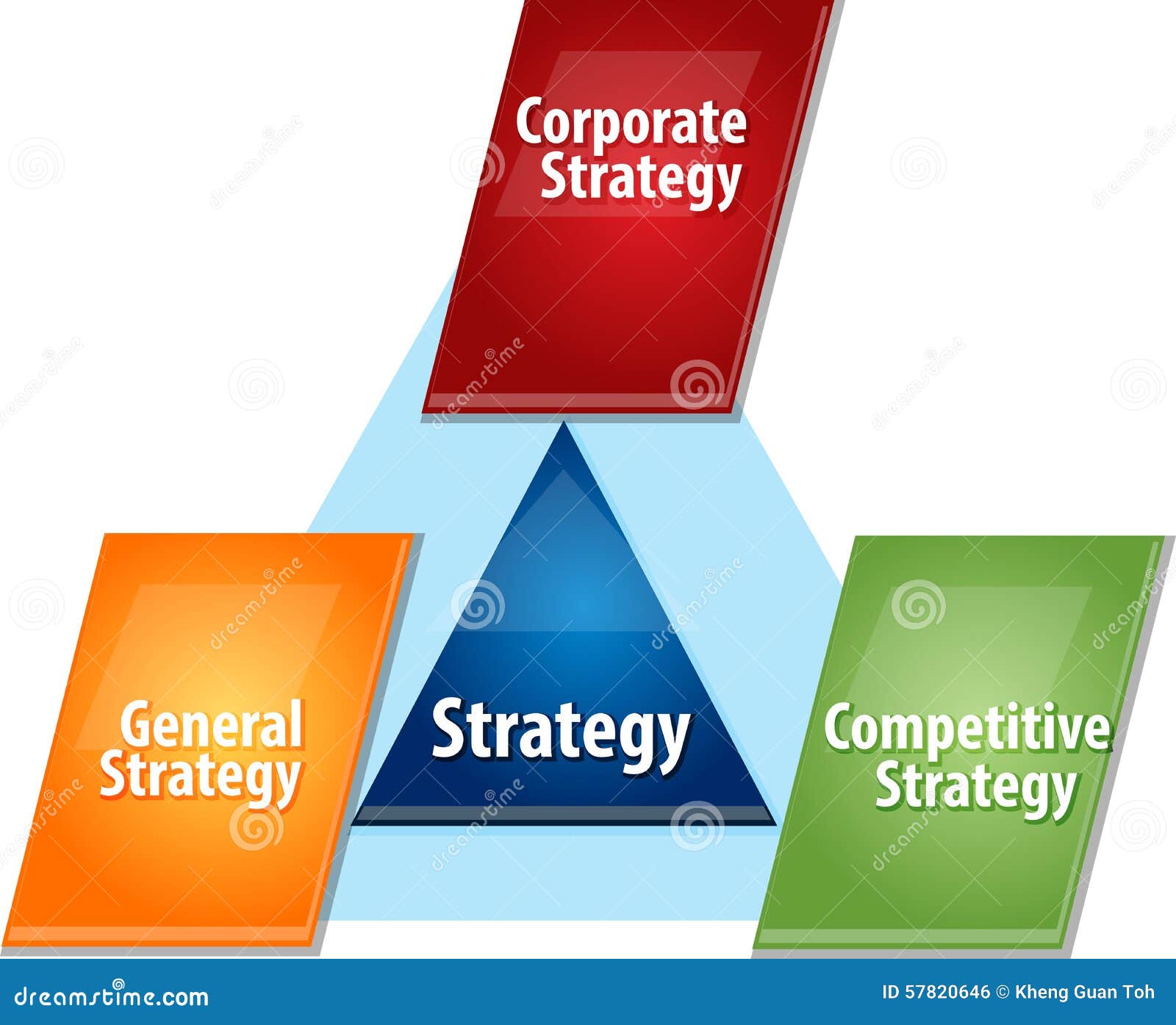 Corporate Strategy

General Strategy

Strategy

Competitive Strategy

dreamstime.com

ID 57820646 © Kheng Guan Toh