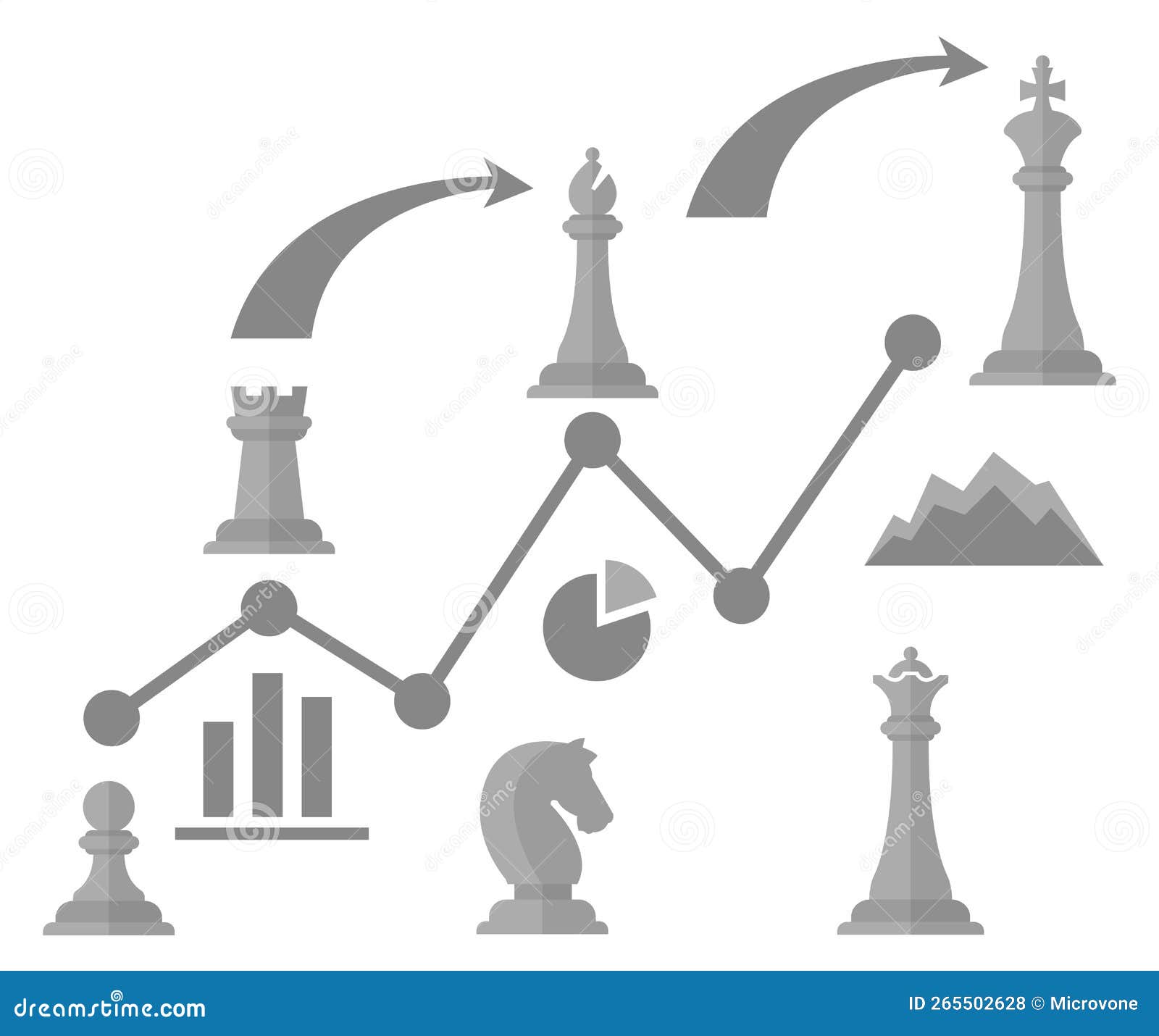 dreamstime.com

ID 265502628 © Microvone