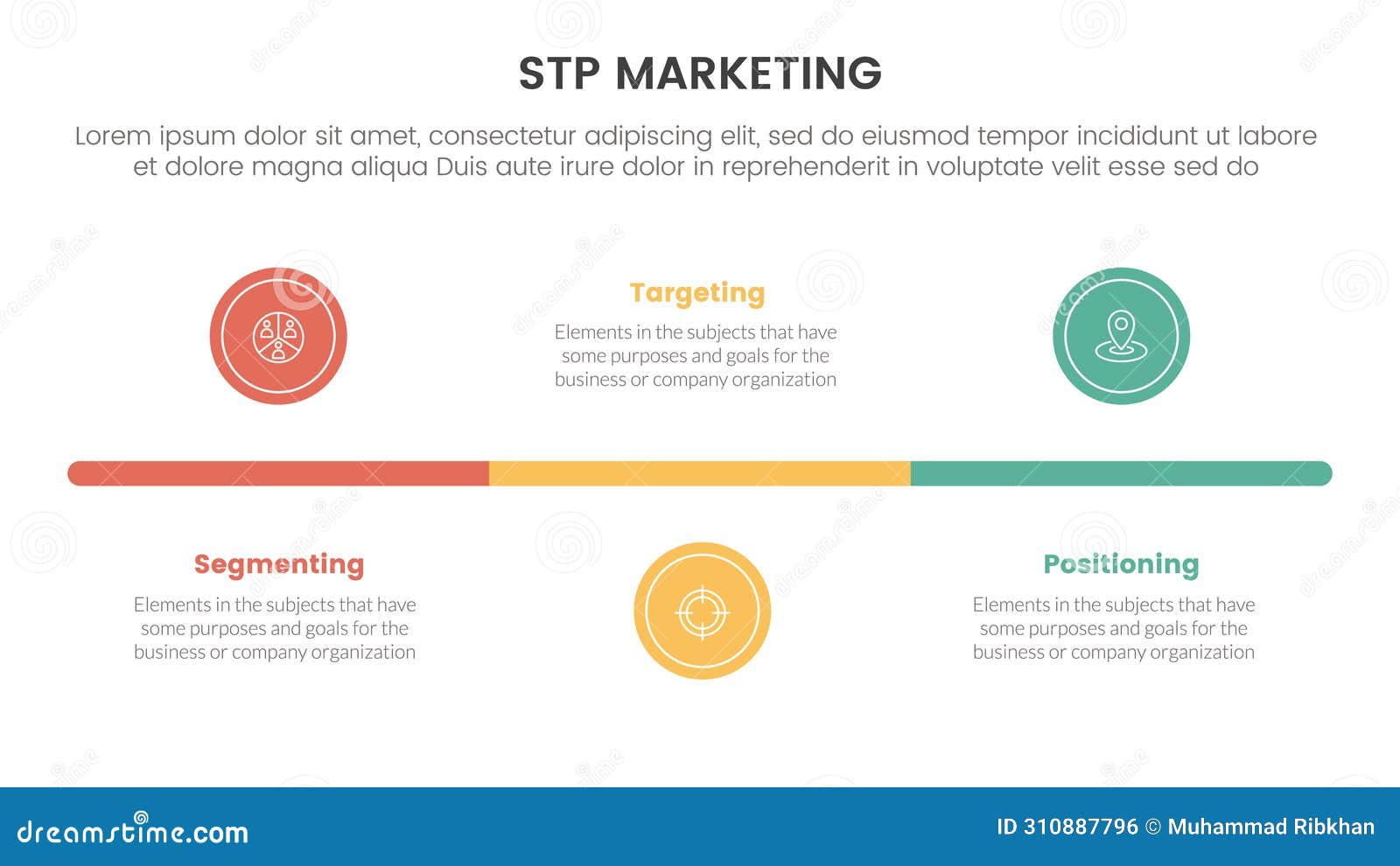 STP MARKETING

Lorem ipsum dolor sit amet, consectetur adipiscing elit, sed do eiusmod tempor incididunt ut labore et dolore magna aliqua Duis aute irure dolor in reprehenderit in voluptate velit esse sed do

Targeting

Elements in the subjects that have some purposes and goals for the business or company organization

Segmenting

Elements in the subjects that have some purposes and goals for the business or company organization

Positioning

Elements in the subjects that have some purposes and goals for the business or company organization

dreamstime.com

ID 310887796 © Muhammad Ribkhan