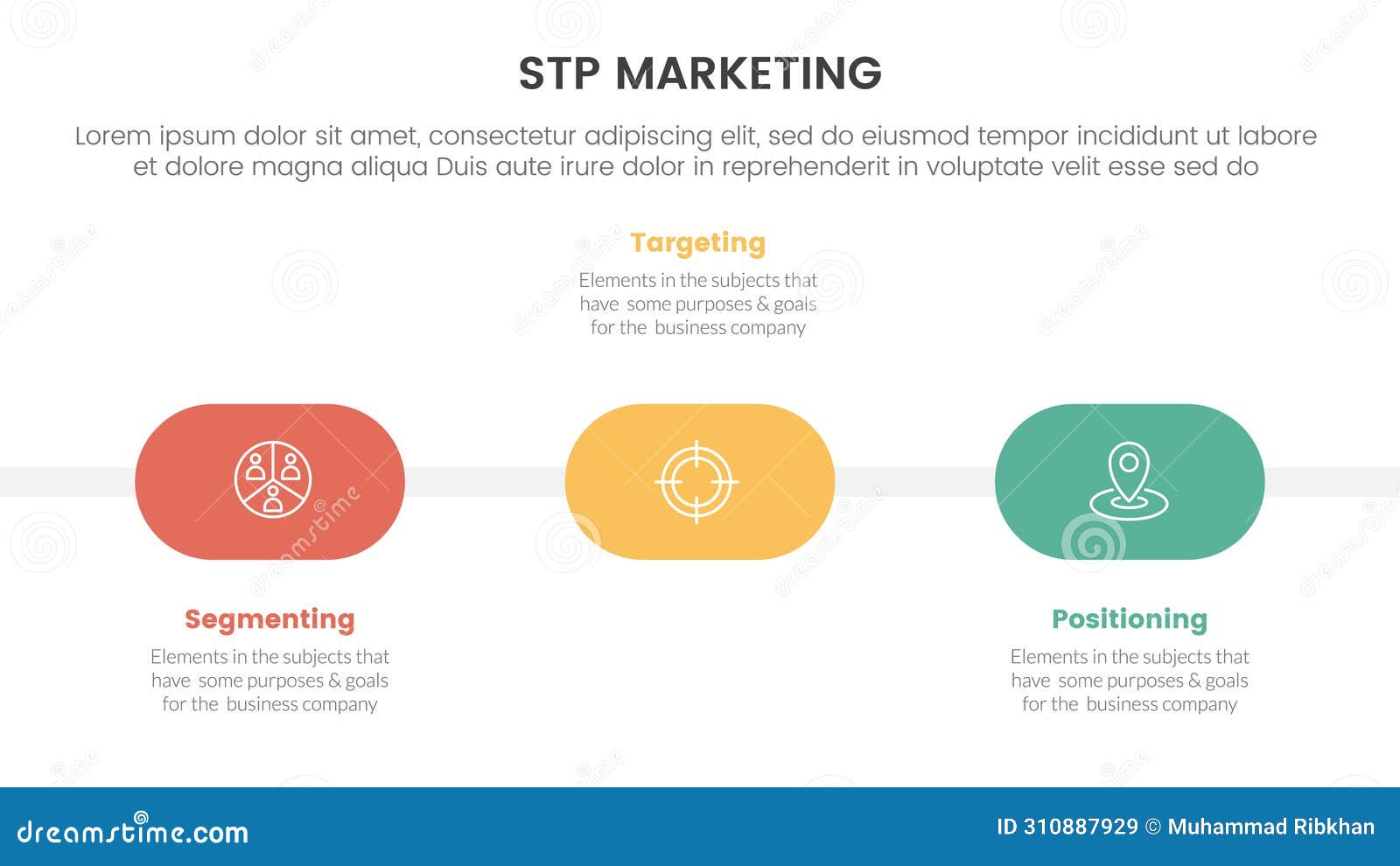 STP MARKETING

Lorem ipsum dolor sit amet, consectetur adipiscing elit, sed do eiusmod tempor incididunt ut labore et dolore magna aliqua Duis aute irure dolor in reprehenderit in voluptate velit esse sed do

Targeting

Elements in the subjects that have some purposes & goals for the business company

Segmenting

Elements in the subjects that have some purposes & goals for the business company

Positioning

Elements in the subjects that have some purposes & goals for the business company

dreamstime.com

ID 310887929 © Muhammad Ribkhan