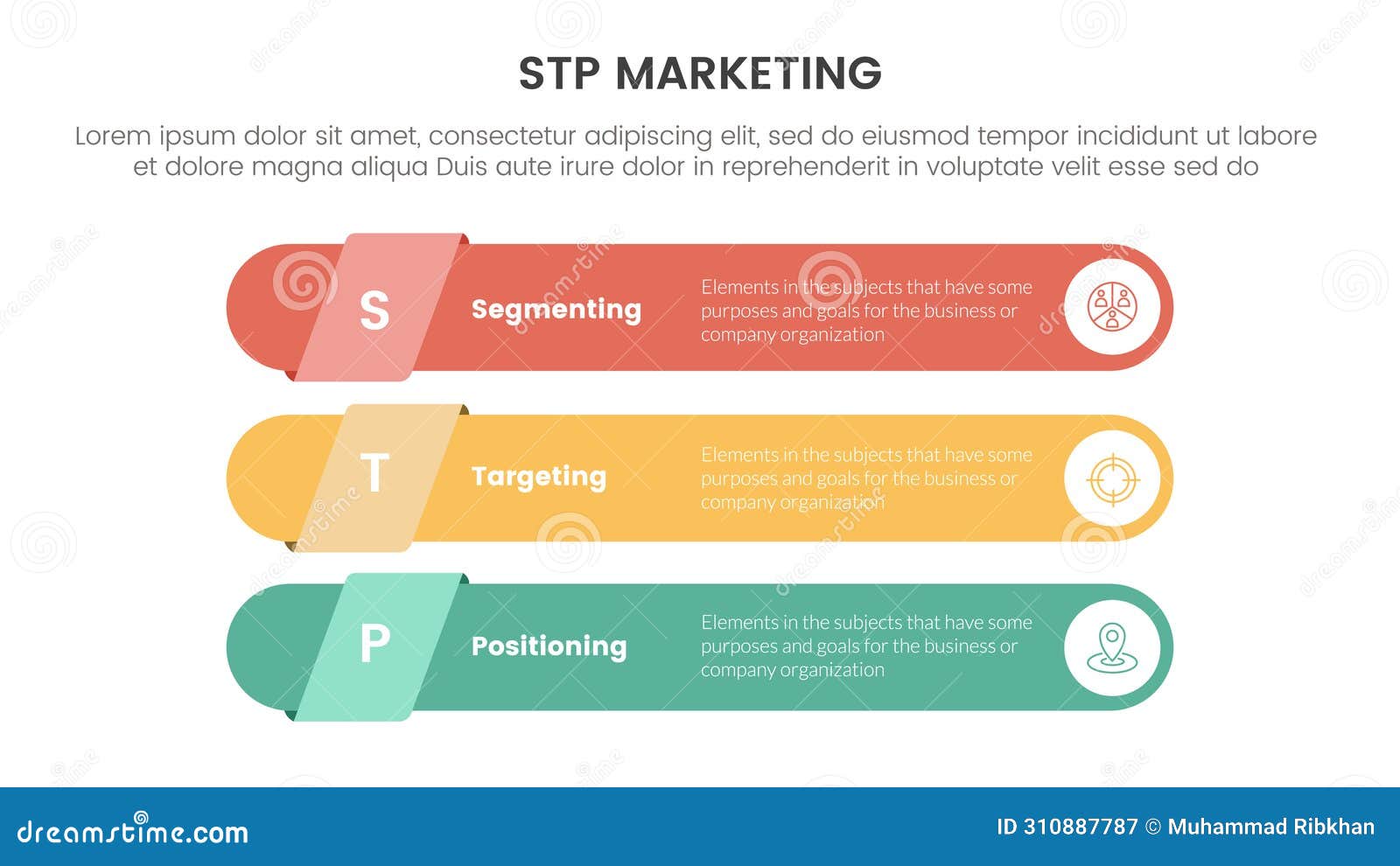 STP MARKETING

Lorem ipsum dolor sit amet, consectetur adipiscing elit, sed do eiusmod tempor incididunt ut labore et dolore magna aliqua Duis aute irure dolor in reprehenderit in voluptate velit esse sed do

S

Segmenting

Elements in the subjects that have some purposes and goals for the business or company organization

T

Targeting

Elements in the subjects that have some purposes and goals for the business or company organization

P

Positioning

Elements in the subjects that have some purposes and goals for the business or company organization

dreamstime.com

ID 310887787 © Muhammad Ribkhan