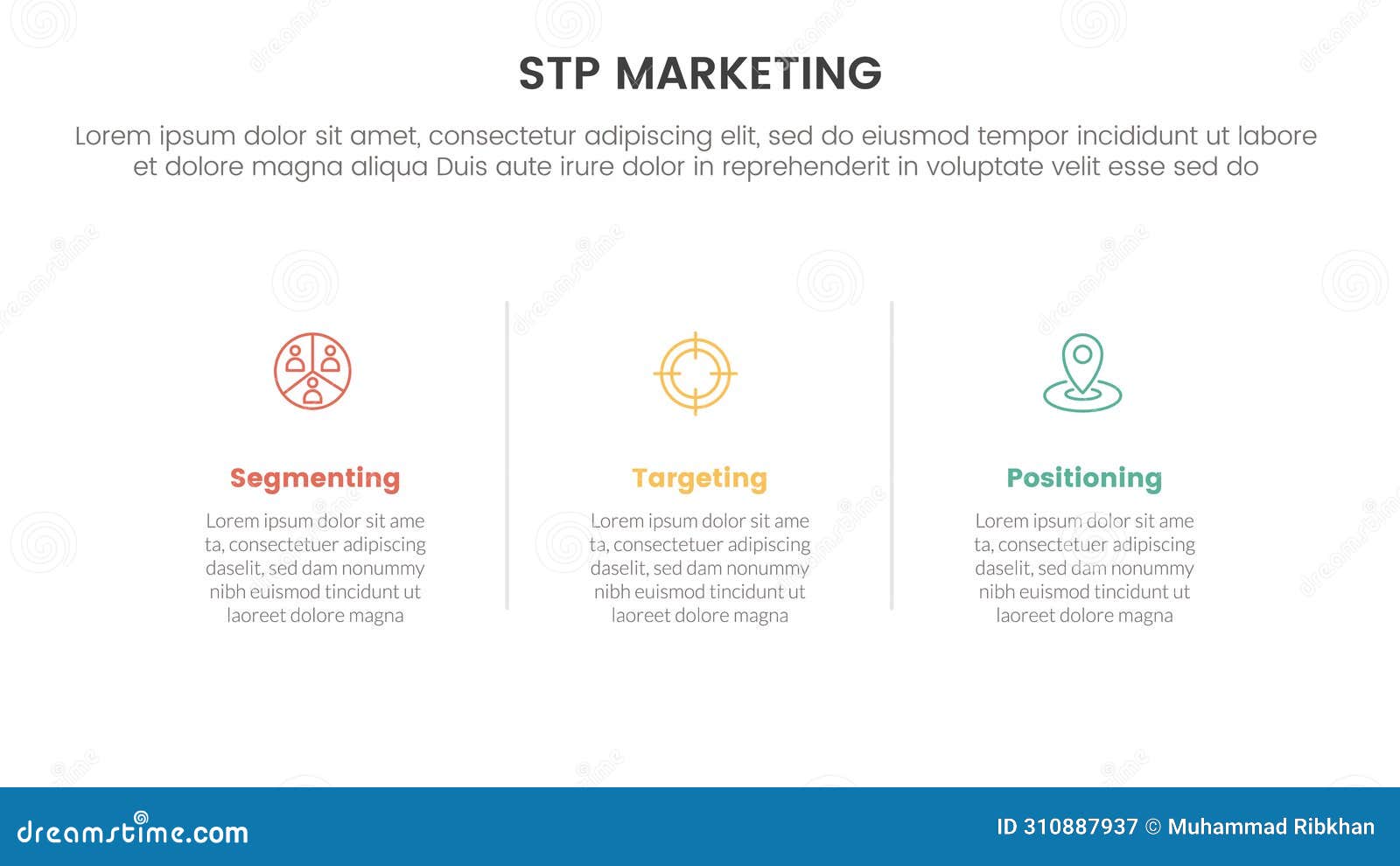 STP MARKETING

Lorem ipsum dolor sit amet, consectetur adipiscing elit, sed do eiusmod tempor incididunt ut labore et dolore magna aliqua Duis aute irure dolor in reprehenderit in voluptate velit esse sed do

Segmenting

Lorem ipsum dolor sit ame ta, consectetuer adipiscing daselit, sed dam nonummy nibh euismod tincidunt ut laoreet dolore magna

Targeting

Lorem ipsum dolor sit ame ta, consectetuer adipiscing daselit, sed dam nonummy nibh euismod tincidunt ut laoreet dolore magna

Positioning

Lorem ipsum dolor sit ame ta, consectetuer adipiscing daselit, sed dam nonummy nibh euismod tincidunt ut laoreet dolore magna

dreamstime.com

ID 310887937 © Muhammad Ribkhan