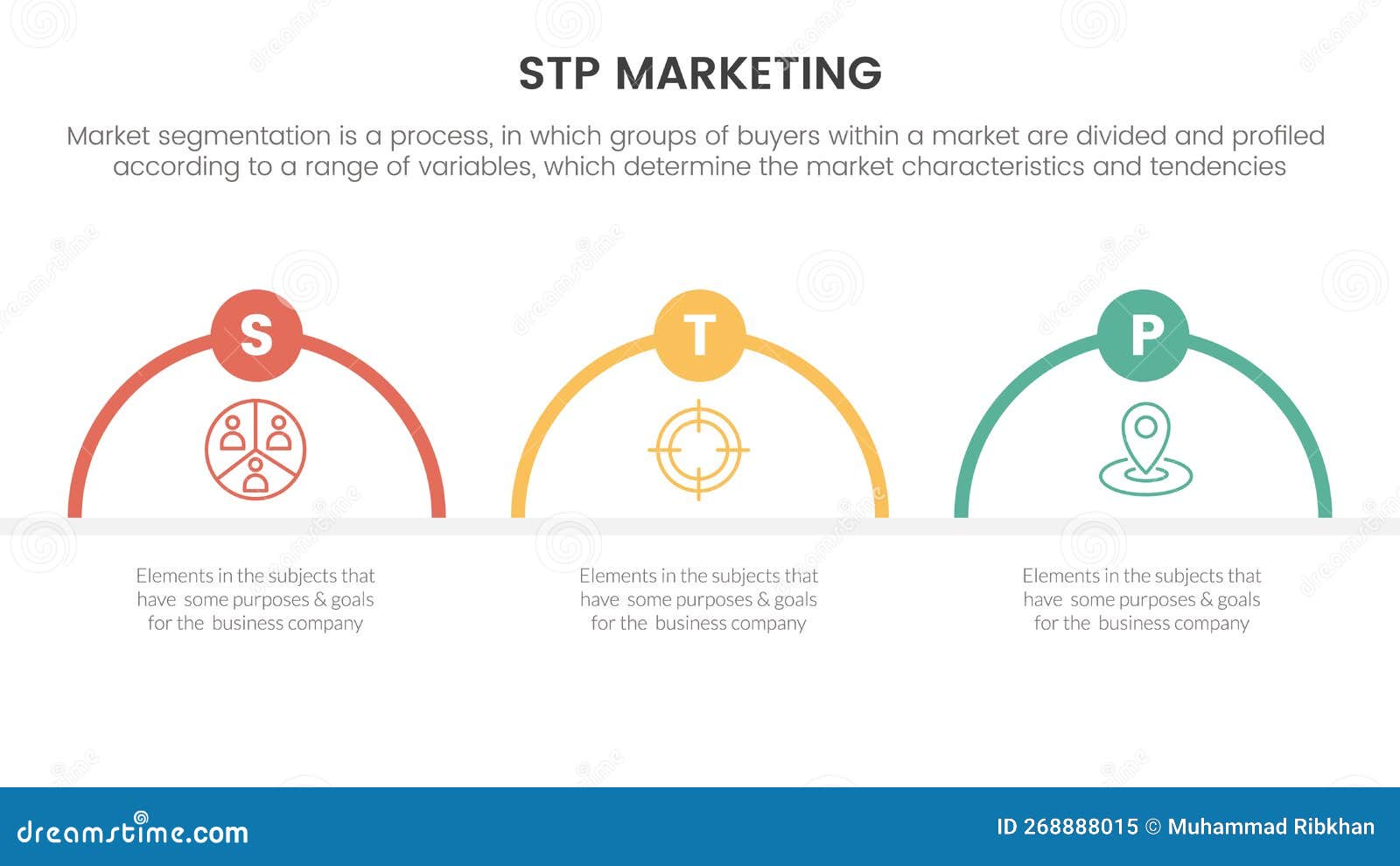 STP MARKETING

Market segmentation is a process, in which groups of buyers within a market are divided and profiled according to a range of variables, which determine the market characteristics and tendencies

S

T

P

Elements in the subjects that have some purposes & goals for the business company

Elements in the subjects that have some purposes & goals for the business company

Elements in the subjects that have some purposes & goals for the business company

dreamstime.com

ID 268888015 © Muhammad Ribkhan