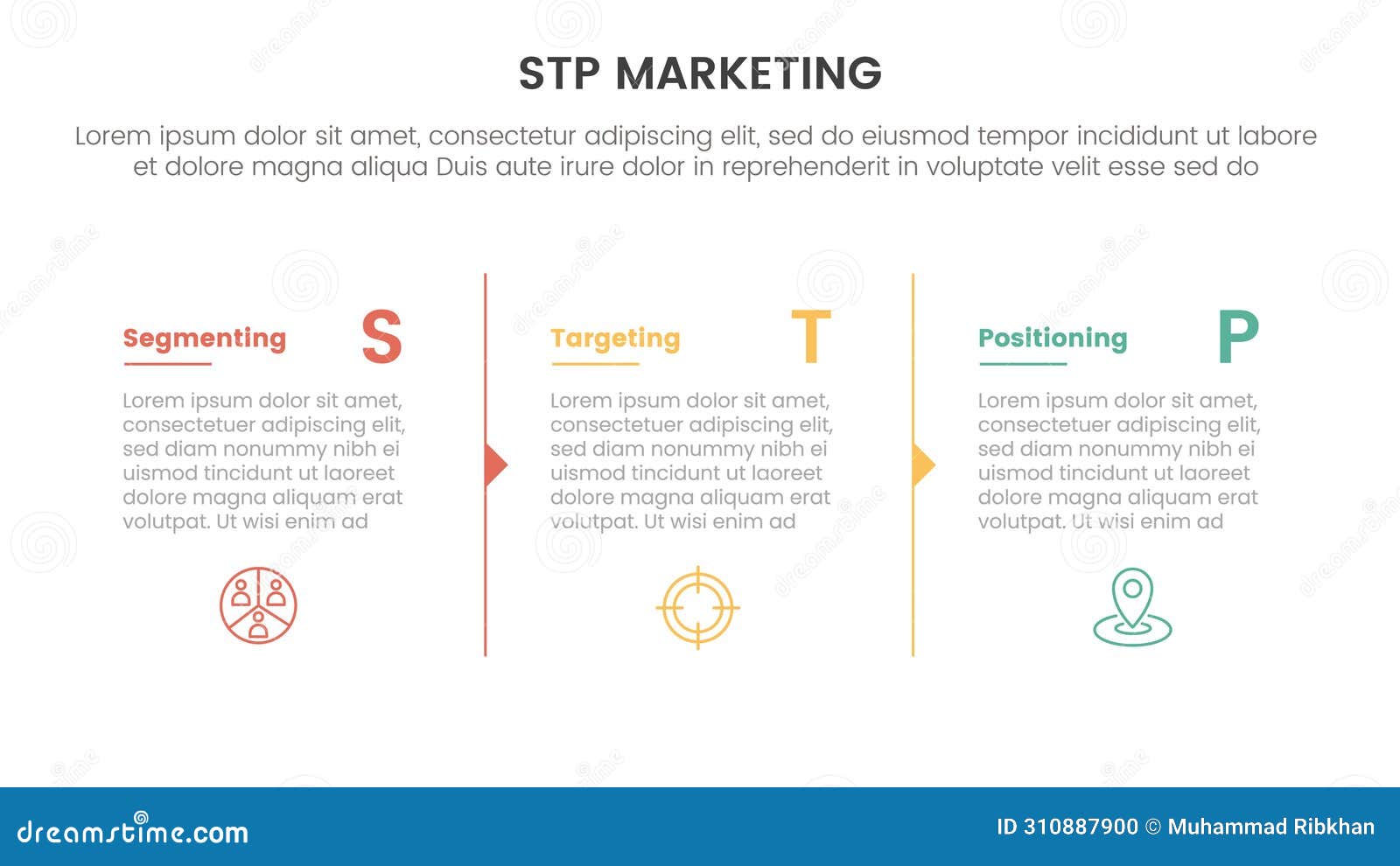 STP MARKETING

Lorem ipsum dolor sit amet, consectetur adipiscing elit, sed do eiusmod tempor incididunt ut labore et dolore magna aliqua Duis aute irure dolor in reprehenderit in voluptate velit esse sed do

Segmenting S

Lorem ipsum dolor sit amet, consectetuer adipiscing elit, sed diam nonummy nibh ei uismod tincidunt ut laoreet dolore magna aliquam erat volutpat. Ut wisi enim ad

Targeting T

Lorem ipsum dolor sit amet, consectetuer adipiscing elit, sed diam nonummy nibh ei uismod tincidunt ut laoreet dolore magna aliquam erat volutpat. Ut wisi enim ad

Positioning P

Lorem ipsum dolor sit amet, consectetuer adipiscing elit, sed diam nonummy nibh ei uismod tincidunt ut laoreet dolore magna aliquam erat volutpat. Ut wisi enim ad

dreamstime.com

ID 310887900 © Muhammad Ribkhan