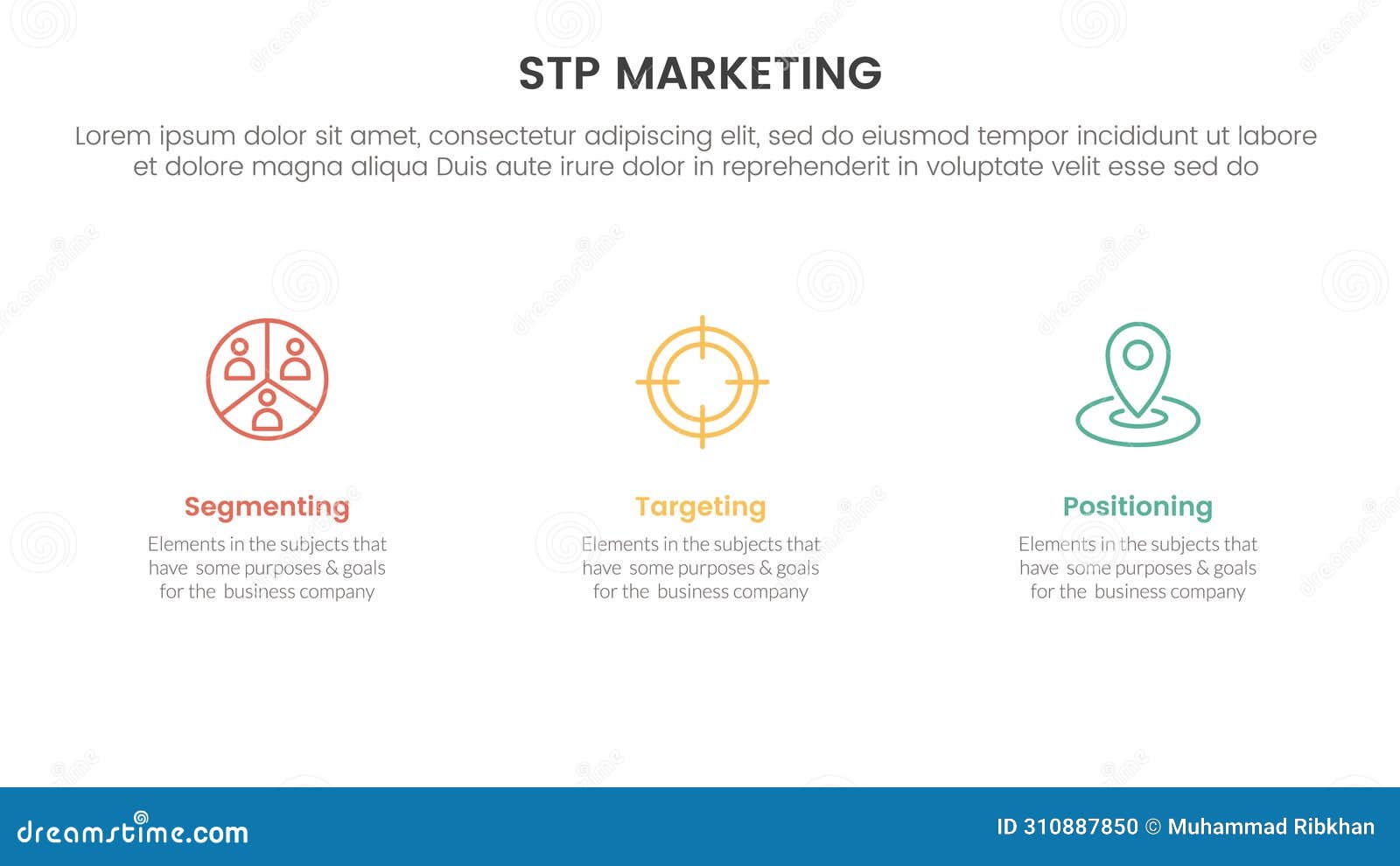 STP MARKETING

Lorem ipsum dolor sit amet, consectetur adipiscing elit, sed do eiusmod tempor incididunt ut labore et dolore magna aliqua Duis aute irure dolor in reprehenderit in voluptate velit esse sed do

Segmenting

Elements in the subjects that have some purposes & goals for the business company

Targeting

Elements in the subjects that have some purposes & goals for the business company

Positioning

Elements in the subjects that have some purposes & goals for the business company

dreamstime.com

ID 310887850 © Muhammad Ribkhan