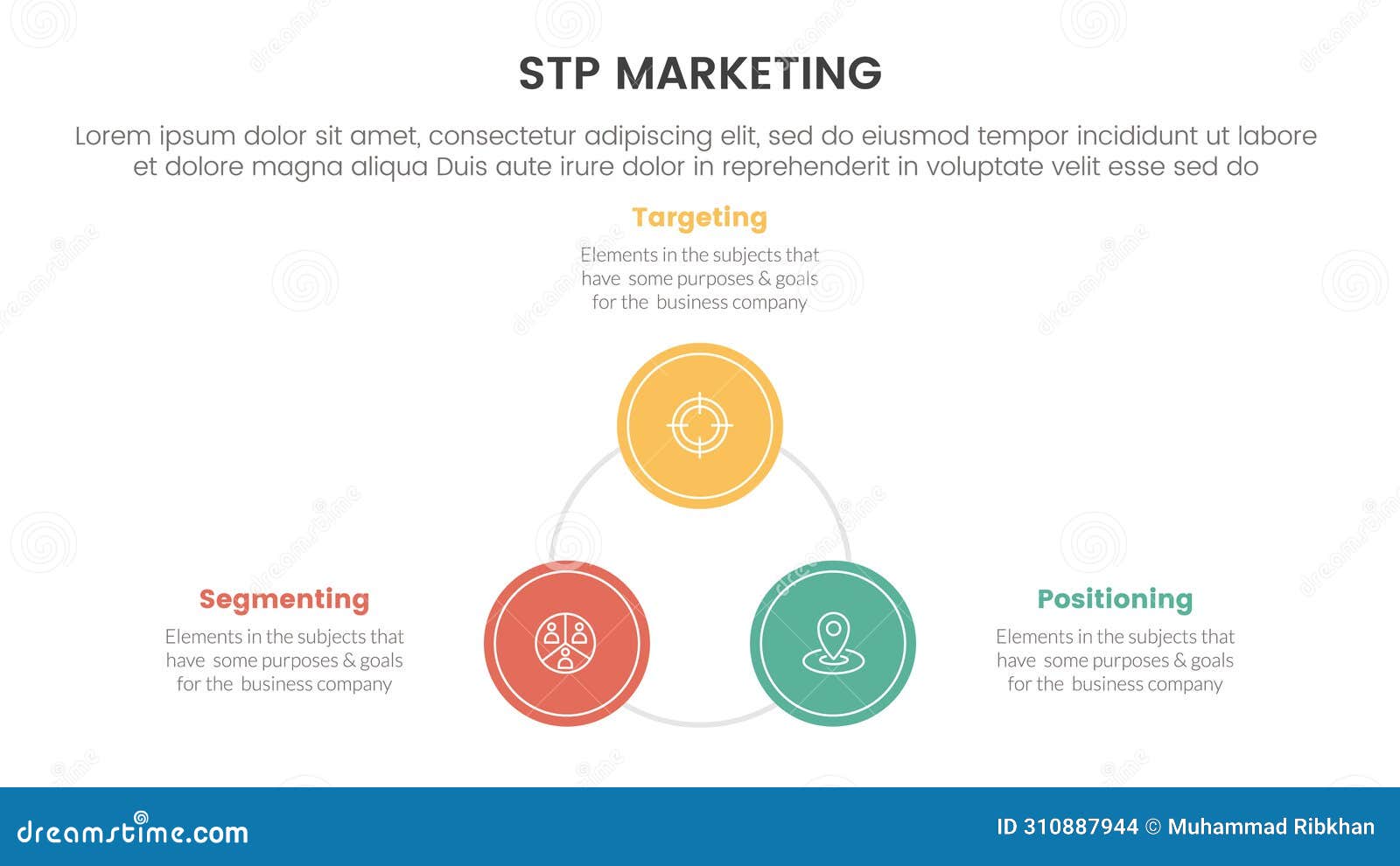 STP MARKETING

Lorem ipsum dolor sit amet, consectetur adipiscing elit, sed do eiusmod tempor incididunt ut labore et dolore magna aliqua Duis aute irure dolor in reprehenderit in voluptate velit esse sed do

Targeting

Elements in the subjects that have some purposes & goals for the business company

Segmenting

Elements in the subjects that have some purposes & goals for the business company

Positioning

Elements in the subjects that have some purposes & goals for the business company

dreamstime.com

ID 310887944 © Muhammad Ribkhan