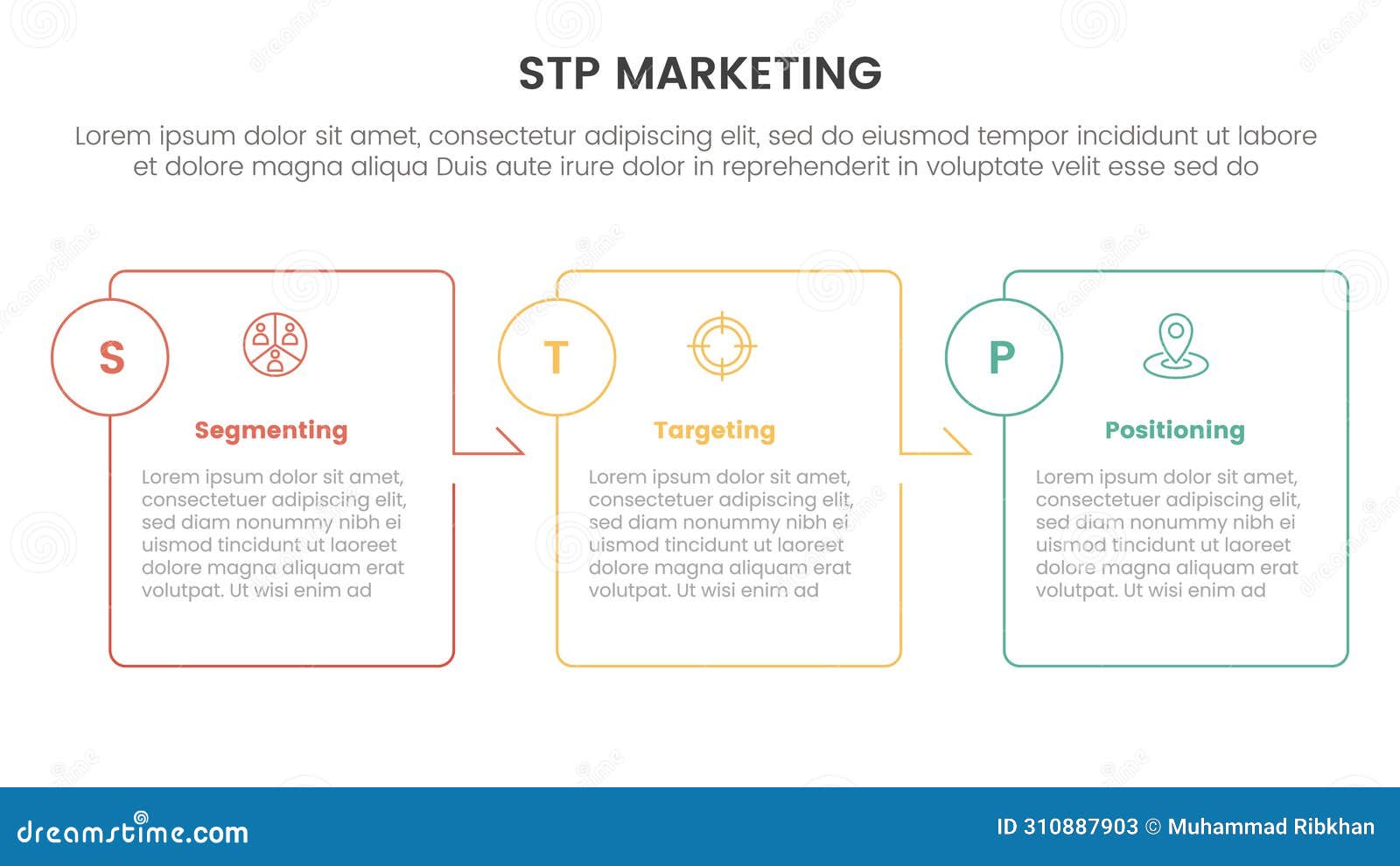 STP MARKETING

Lorem ipsum dolor sit amet, consectetur adipiscing elit, sed do eiusmod tempor incididunt ut labore et dolore magna aliqua Duis aute irure dolor in reprehenderit in voluptate velit esse sed do

S

Segmenting

Lorem ipsum dolor sit amet, consectetuer adipiscing elit, sed diam nonummy nibh ei uismod tincidunt ut laoreet dolore magna aliquam erat volutpat. Ut wisi enim ad

T

Targeting

Lorem ipsum dolor sit amet, consectetuer adipiscing elit, sed diam nonummy nibh ei uismod tincidunt ut laoreet dolore magna aliquam erat volutpat. Ut wisi enim ad

P

Positioning

Lorem ipsum dolor sit amet, consectetuer adipiscing elit, sed diam nonummy nibh ei uismod tincidunt ut laoreet dolore magna aliquam erat volutpat. Ut wisi enim ad

dreamstime.com

ID 310887903 © Muhammad Ribkhan