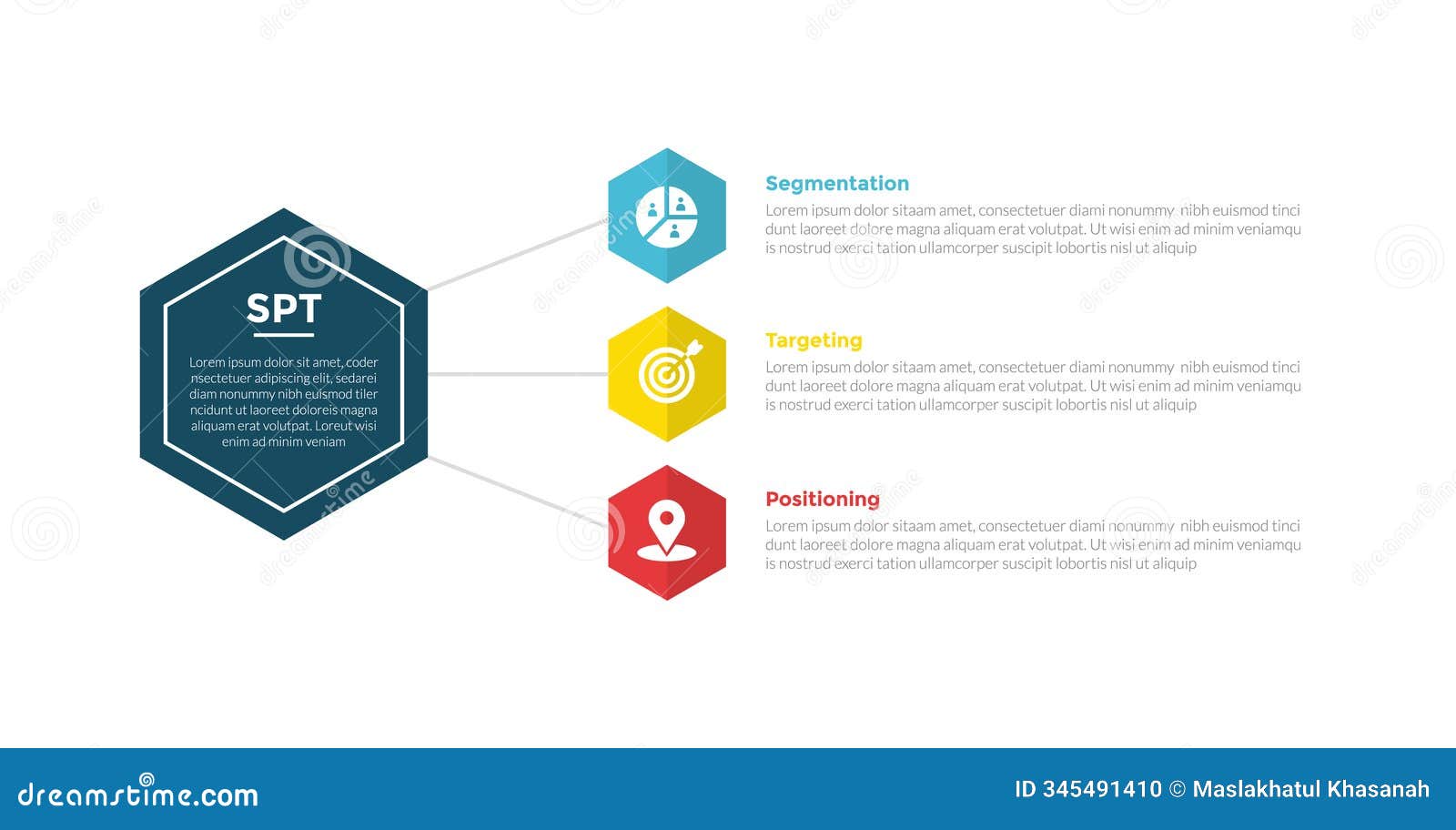 SPT

Lorem ipsum dolor sit amet, coder nsectetuer adipiscing elit, sedarei diam nonummy nibh euismod tiler ncidunt ut laoreet doloreis magna aliquam erat volutpat. Loreut wisi enim ad minim veniam

Segmentation

Lorem ipsum dolor sitaam amet, consectetuer diami nonummy nibh euismod tinci dunt laoreet dolore magna aliquam erat volutpat. Ut wisi enim ad minim veniamqu is nostrud exerci tation ullamcorper suscipit lobortis nisl ut aliquip

Targeting

Lorem ipsum dolor sitaam amet, consectetuer diami nonummy nibh euismod tinci dunt laoreet dolore magna aliquam erat volutpat. Ut wisi enim ad minim veniamqu is nostrud exerci tation ullamcorper suscipit lobortis nisl ut aliquip

Positioning

Lorem ipsum dolor sitaam amet, consectetuer diami nonummy nibh euismod tinci dunt laoreet dolore magna aliquam erat volutpat. Ut wisi enim ad minim veniamqu is nostrud exerci tation ullamcorper suscipit lobortis nisl ut aliquip

dreamstime.com

ID 345491410 © Maslakhatul Khasanah