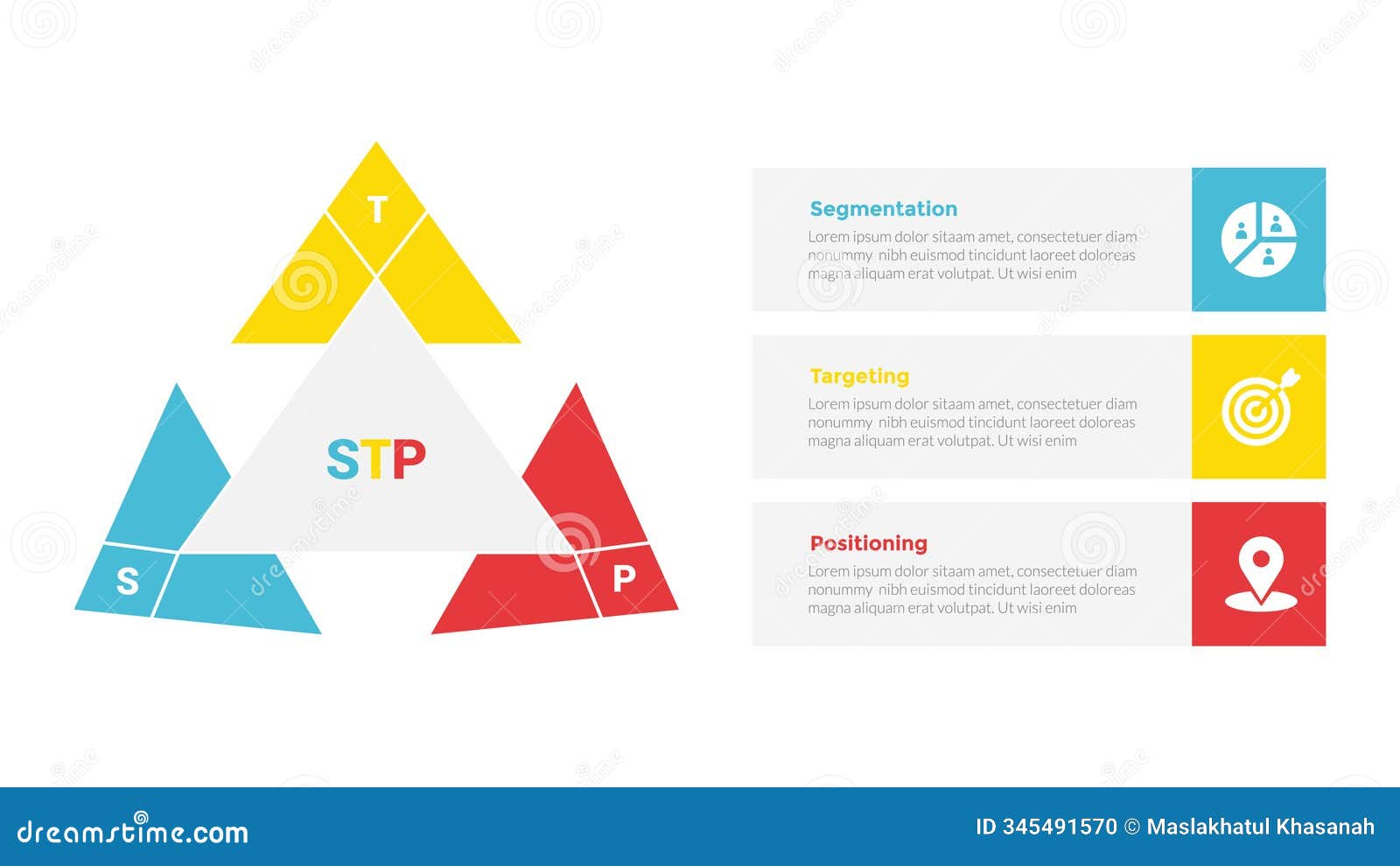 T

STP

S

P

Segmentation
Lorem ipsum dolor sitaam amet, consectetuer diam nonummy nibh euismod tincidunt laoreet doloreas magna aliquam erat volutpat. Ut wisi enim

Targeting
Lorem ipsum dolor sitaam amet, consectetuer diam nonummy nibh euismod tincidunt laoreet doloreas magna aliquam erat volutpat. Ut wisi enim

Positioning
Lorem ipsum dolor sitaam amet, consectetuer diam nonummy nibh euismod tincidunt laoreet doloreas magna aliquam erat volutpat. Ut wisi enim

dreamstime.com

ID 345491570 © Maslakhatul Khasanah