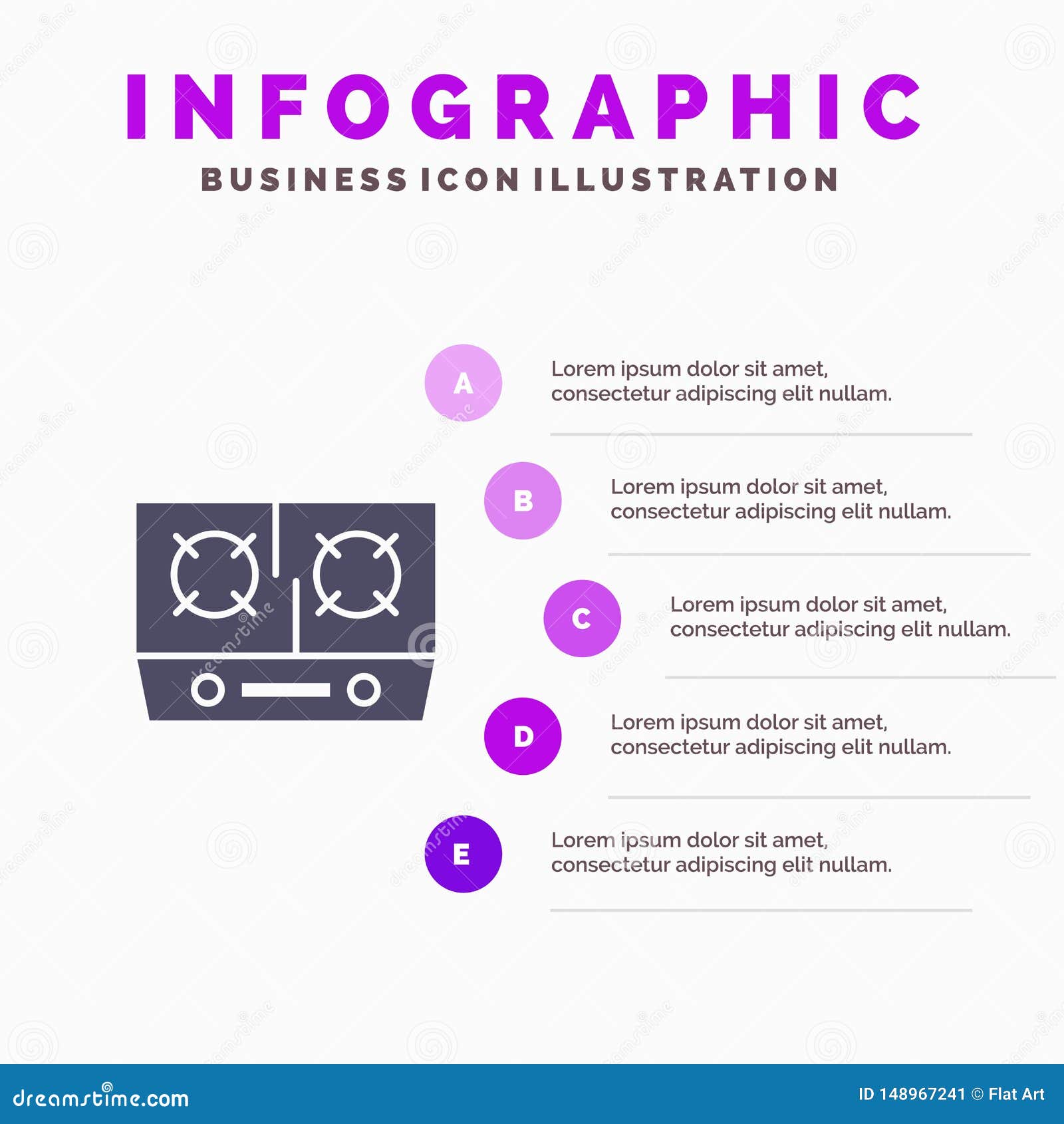 INFOGRAPHIC
BUSINESS ICON ILLUSTRATION

A
Lorem ipsum dolor sit amet, consectetur adipiscing elit nullam.

B
Lorem ipsum dolor sit amet, consectetur adipiscing elit nullam.

C
Lorem ipsum dolor sit amet, consectetur adipiscing elit nullam.

D
Lorem ipsum dolor sit amet, consectetur adipiscing elit nullam.

E
Lorem ipsum dolor sit amet, consectetur adipiscing elit nullam.

dreamstime.com
ID 148967241 © Flat Art