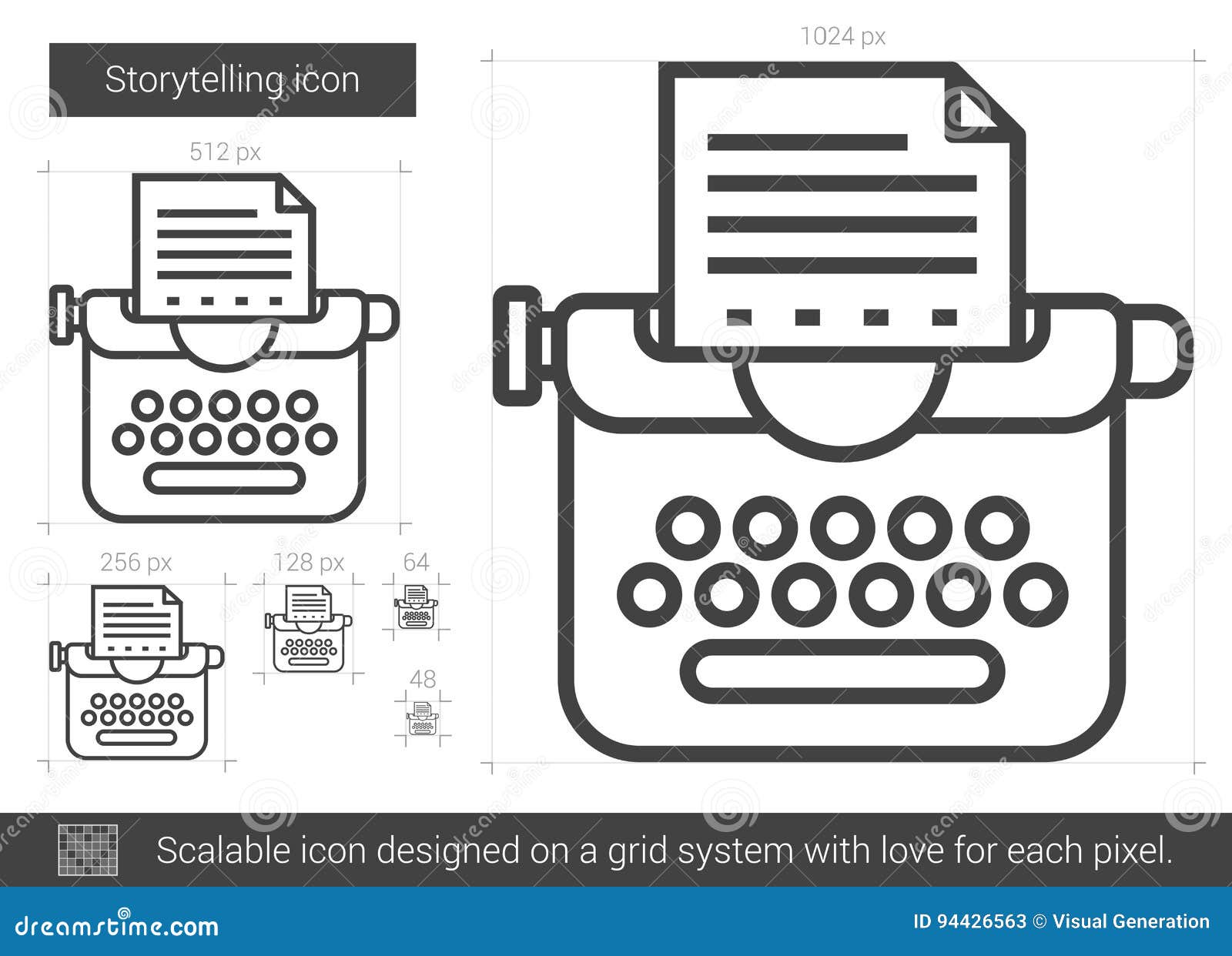 Storytelling icon

512 px

1024 px

256 px

128 px

64

48

Scalable icon designed on a grid system with love for each pixel.

dreamstime.com

ID 94426563 © Visual Generation