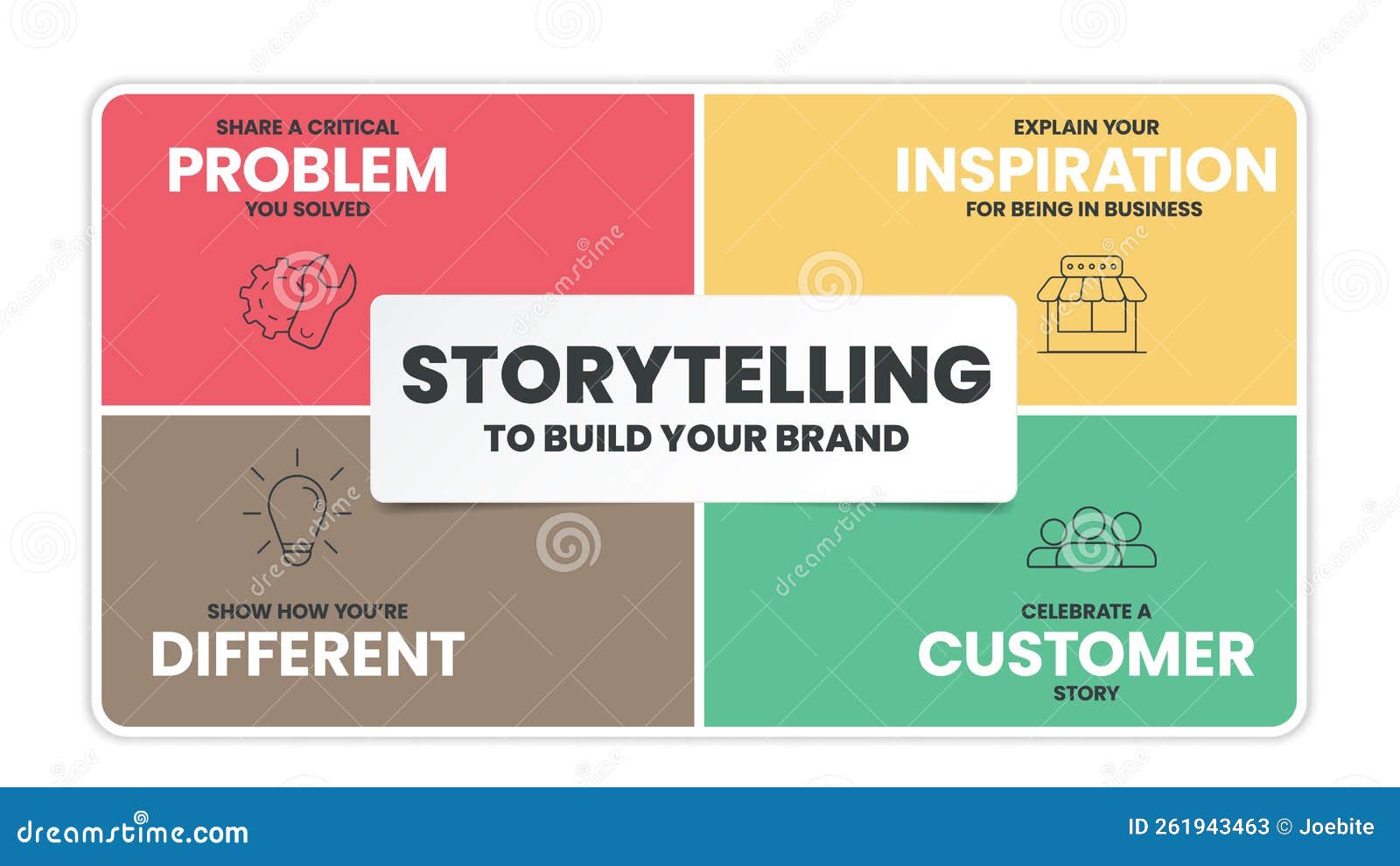 SHARE A CRITICAL
PROBLEM
YOU SOLVED

EXPLAIN YOUR
INSPIRATION
FOR BEING IN BUSINESS

STORYTELLING
TO BUILD YOUR BRAND

SHOW HOW YOU'RE
DIFFERENT

CELEBRATE A
CUSTOMER
STORY

dreamstime.com
ID 261943463 © Joebite