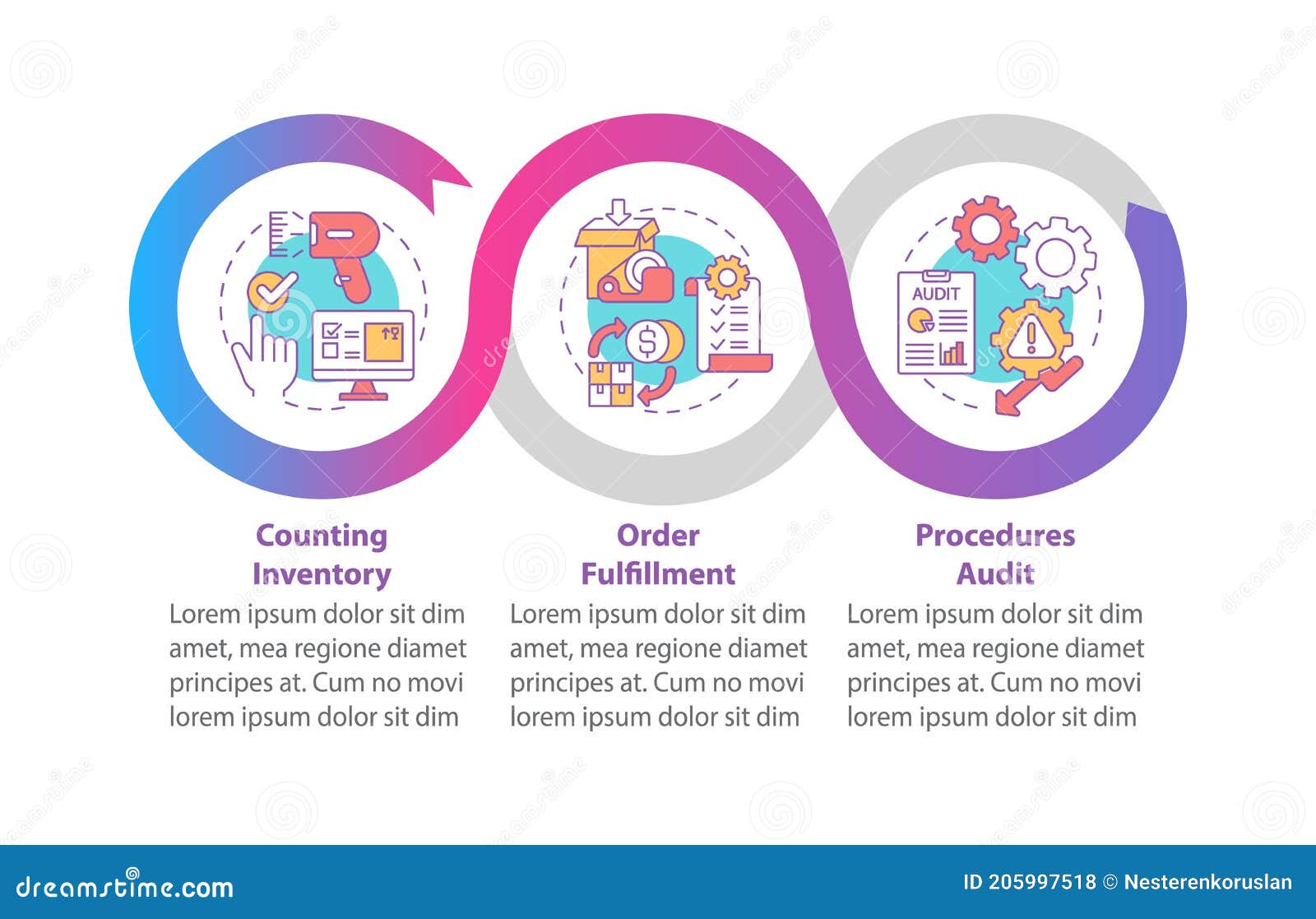 AUDIT

Counting Inventory

Lorem ipsum dolor sit dim amet, mea regione diamet principes at. Cum no movi lorem ipsum dolor sit dim

Order Fulfillment

Lorem ipsum dolor sit dim amet, mea regione diamet principes at. Cum no movi lorem ipsum dolor sit dim

Procedures Audit

Lorem ipsum dolor sit dim amet, mea regione diamet principes at. Cum no movi lorem ipsum dolor sit dim

dreamstime.com

ID 205997518 © Nesterenkoruslan