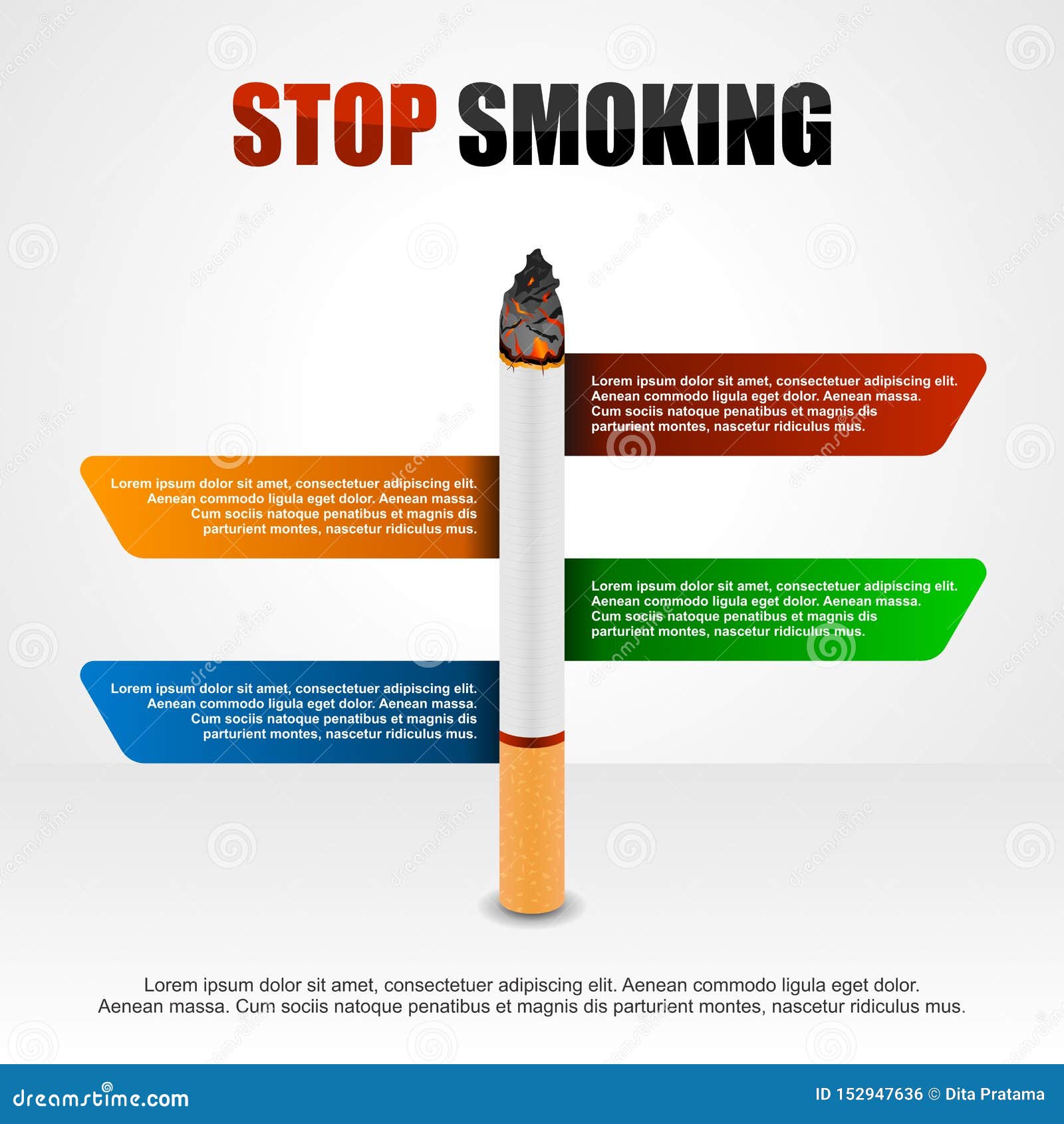 STOP SMOKING

Lorem ipsum dolor sit amet, consectetuer adipiscing elit. Aenean commodo ligula eget dolor. Aenean massa. Cum sociis natoque penatibus et magnis dis parturient montes, nascetur ridiculus mus.

Lorem ipsum dolor sit amet, consectetuer adipiscing elit. Aenean commodo ligula eget dolor. Aenean massa. Cum sociis natoque penatibus et magnis dis parturient montes, nascetur ridiculus mus.

Lorem ipsum dolor sit amet, consectetuer adipiscing elit. Aenean commodo ligula eget dolor. Aenean massa. Cum sociis natoque penatibus et magnis dis parturient montes, nascetur ridiculus mus.

Lorem ipsum dolor sit amet, consectetuer adipiscing elit. Aenean commodo ligula eget dolor. Aenean massa. Cum sociis natoque penatibus et magnis dis parturient montes, nascetur ridiculus mus.

Lorem ipsum dolor sit amet, consectetuer adipiscing elit. Aenean commodo ligula eget dolor. Aenean massa. Cum sociis natoque penatibus et magnis dis parturient montes, nascetur ridiculus mus.

dreamstime.com

ID 152947636 © Dita Pratama