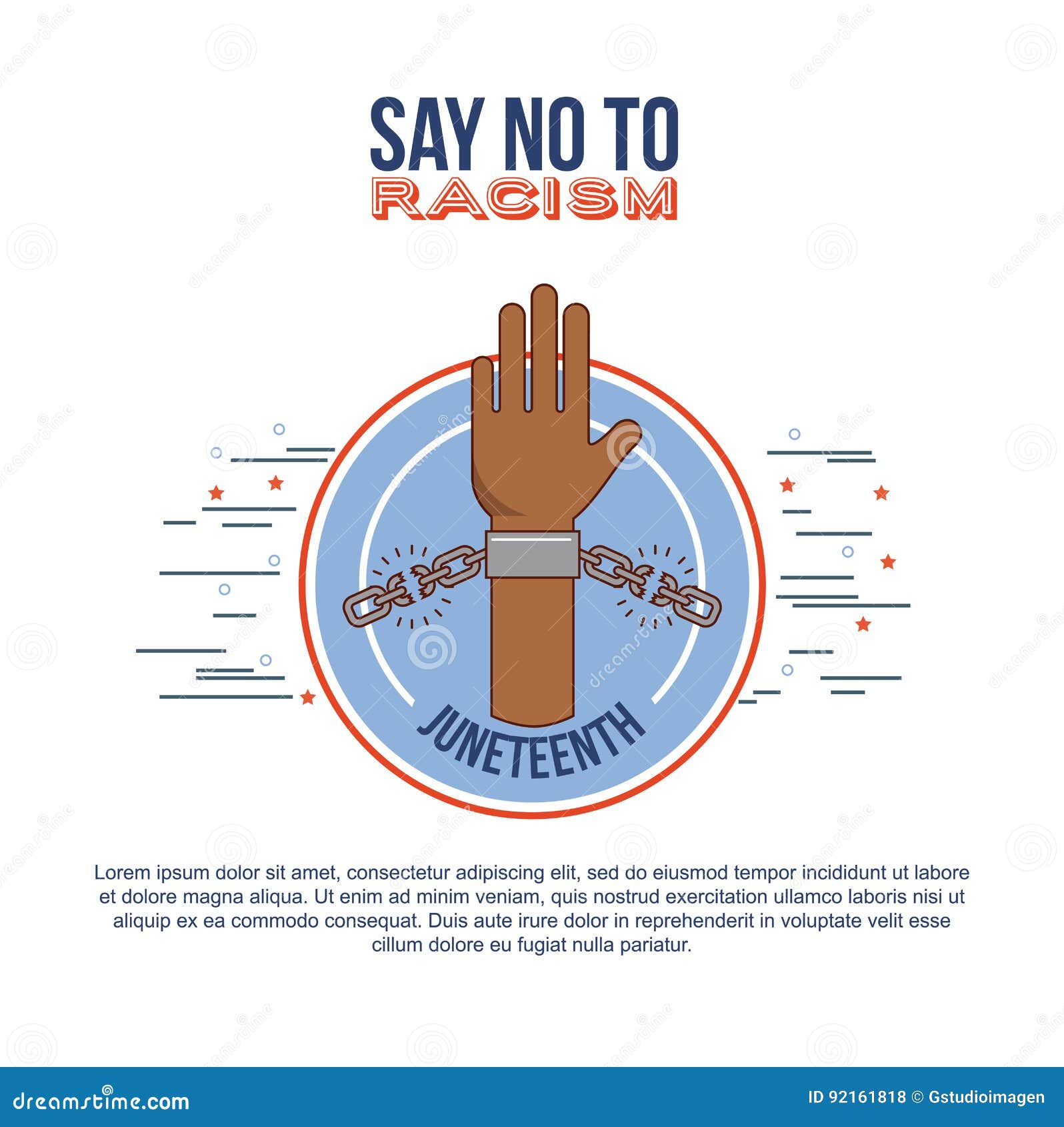 SAY NO TO
RACISM

JUNETEENTH

Lorem ipsum dolor sit amet, consectetur adipiscing elit, sed do eiusmod tempor incididunt ut labore et dolore magna aliqua. Ut enim ad minim veniam, quis nostrud exercitation ullamco laboris nisi ut aliquip ex ea commodo consequat. Duis aute irure dolor in reprehenderit in voluptate velit esse cillum dolore eu fugiat nulla pariatur.

dreamstime.com
ID 92161818 © Gstudioimagen