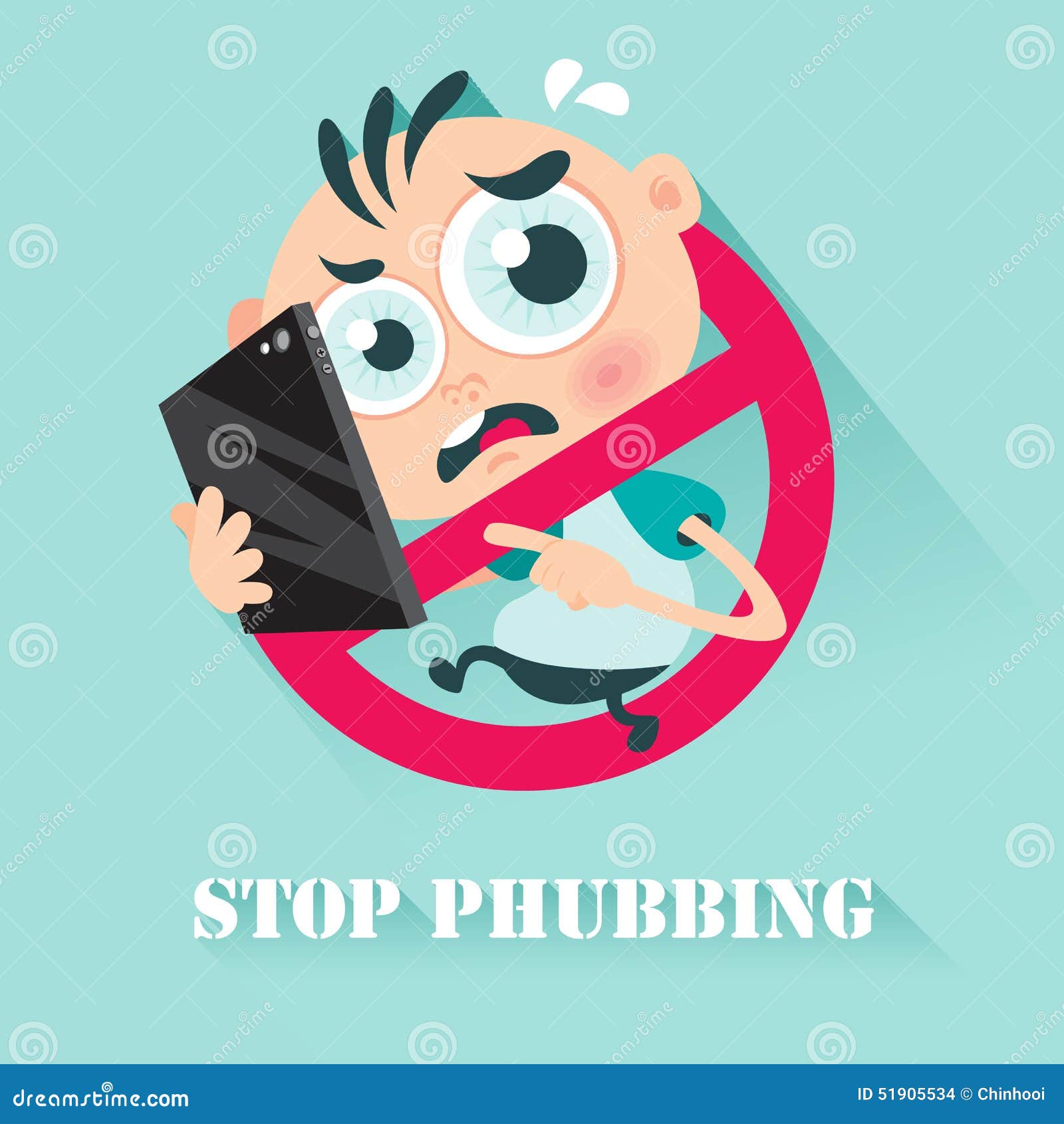 STOP PHUBBING

dreamstime.com

ID 51905534 © Chinhooi