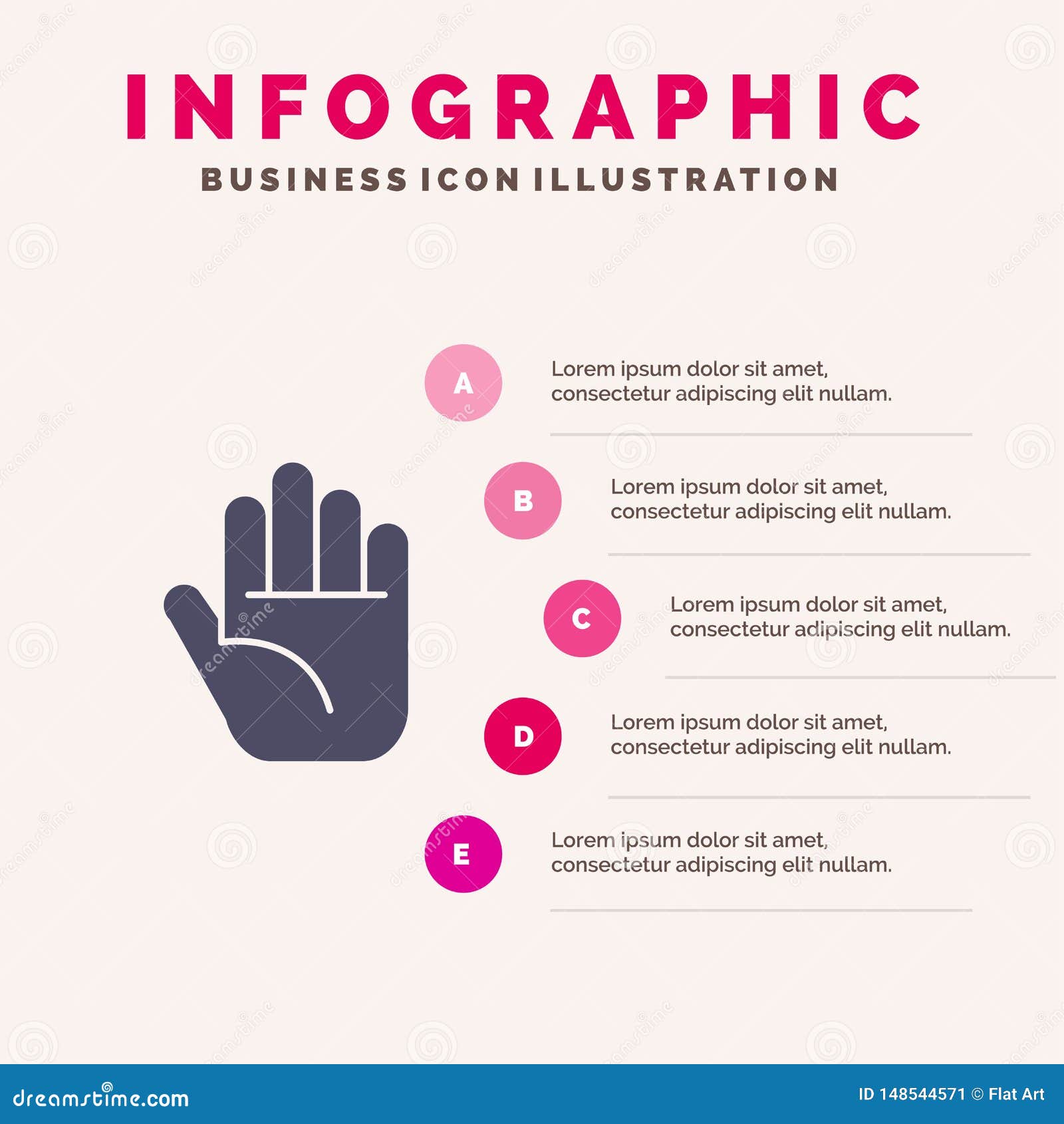 INFOGRAPHIC
BUSINESS ICON ILLUSTRATION

A
Lorem ipsum dolor sit amet, consectetur adipiscing elit nullam.

B
Lorem ipsum dolor sit amet, consectetur adipiscing elit nullam.

C
Lorem ipsum dolor sit amet, consectetur adipiscing elit nullam.

D
Lorem ipsum dolor sit amet, consectetur adipiscing elit nullam.

E
Lorem ipsum dolor sit amet, consectetur adipiscing elit nullam.

dreamstime.com
ID 148544571 © Flat Art