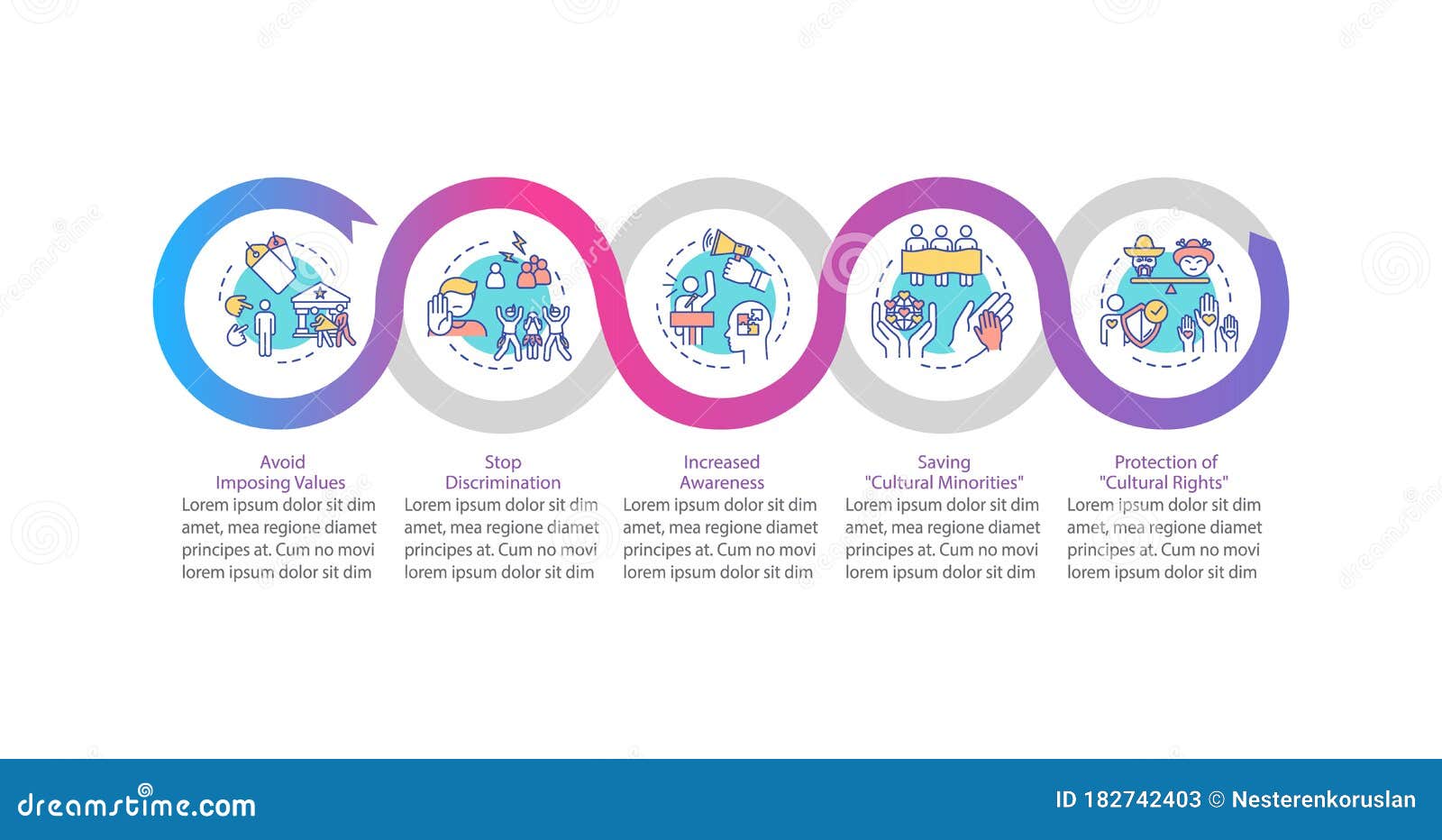 Avoid Imposing Values
Lorem ipsum dolor sit dim amet, mea regione diamet principes at. Cum no movi lorem ipsum dolor sit dim

Stop Discrimination
Lorem ipsum dolor sit dim amet, mea regione diamet principes at. Cum no movi lorem ipsum dolor sit dim

Increased Awareness
Lorem ipsum dolor sit dim amet, mea regione diamet principes at. Cum no movi lorem ipsum dolor sit dim

Saving "Cultural Minorities"
Lorem ipsum dolor sit dim amet, mea regione diamet principes at. Cum no movi lorem ipsum dolor sit dim

Protection of "Cultural Rights"
Lorem ipsum dolor sit dim amet, mea regione diamet principes at. Cum no movi lorem ipsum dolor sit dim

dreamstime.com
ID 182742403 © Nesterenkoruslan