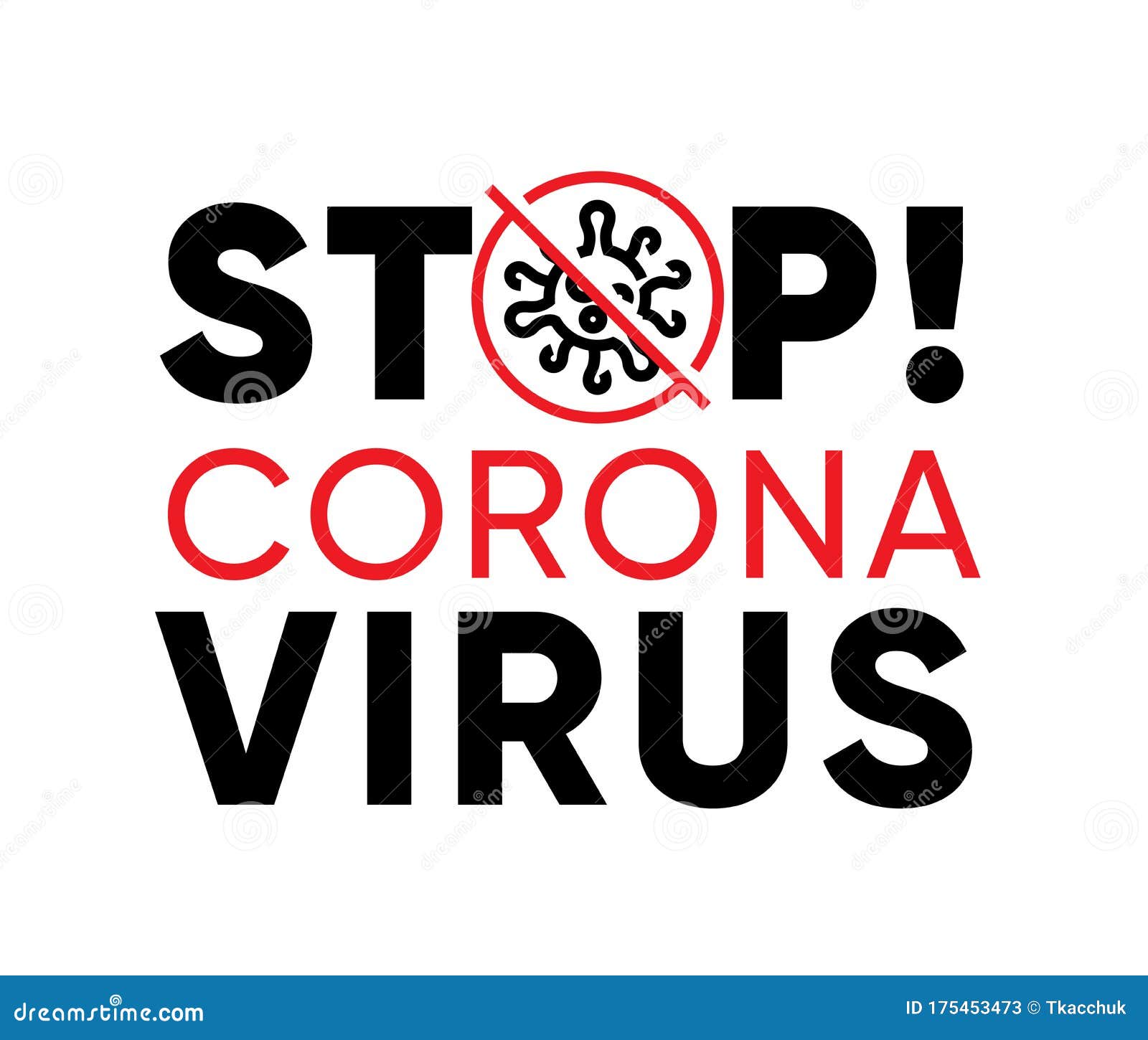 STOP!
CORONA
VIRUS

dreamstime.com

ID 175453473 © Tkacchuk