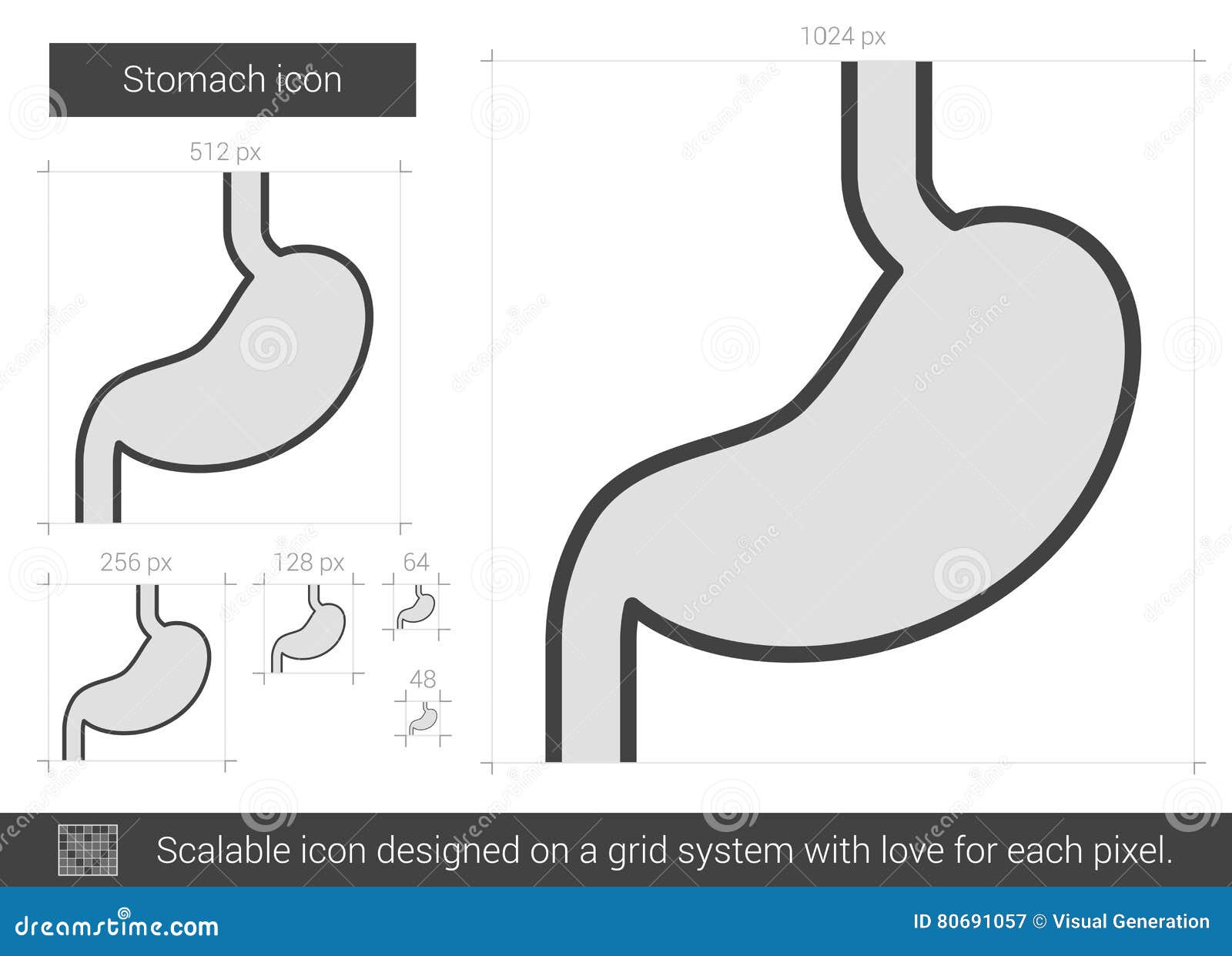 Stomach icon

512 px

256 px

128 px

64

48

1024 px

Scalable icon designed on a grid system with love for each pixel.

dreamstime.com

ID 80691057 © Visual Generation