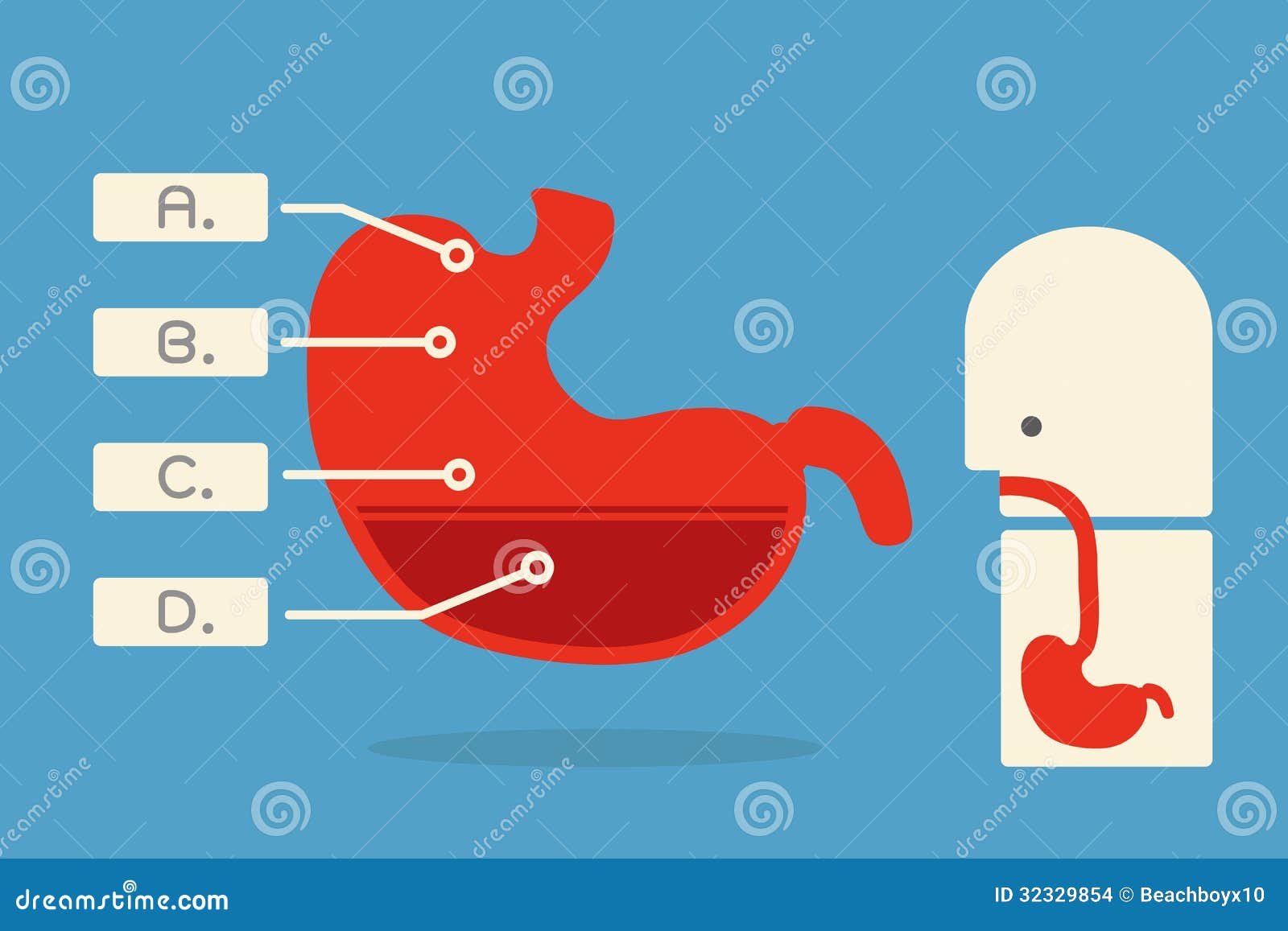 A.

B.

C.

D.

dreamstime

dreamstime.com

ID 32329854 © Beachboyx10