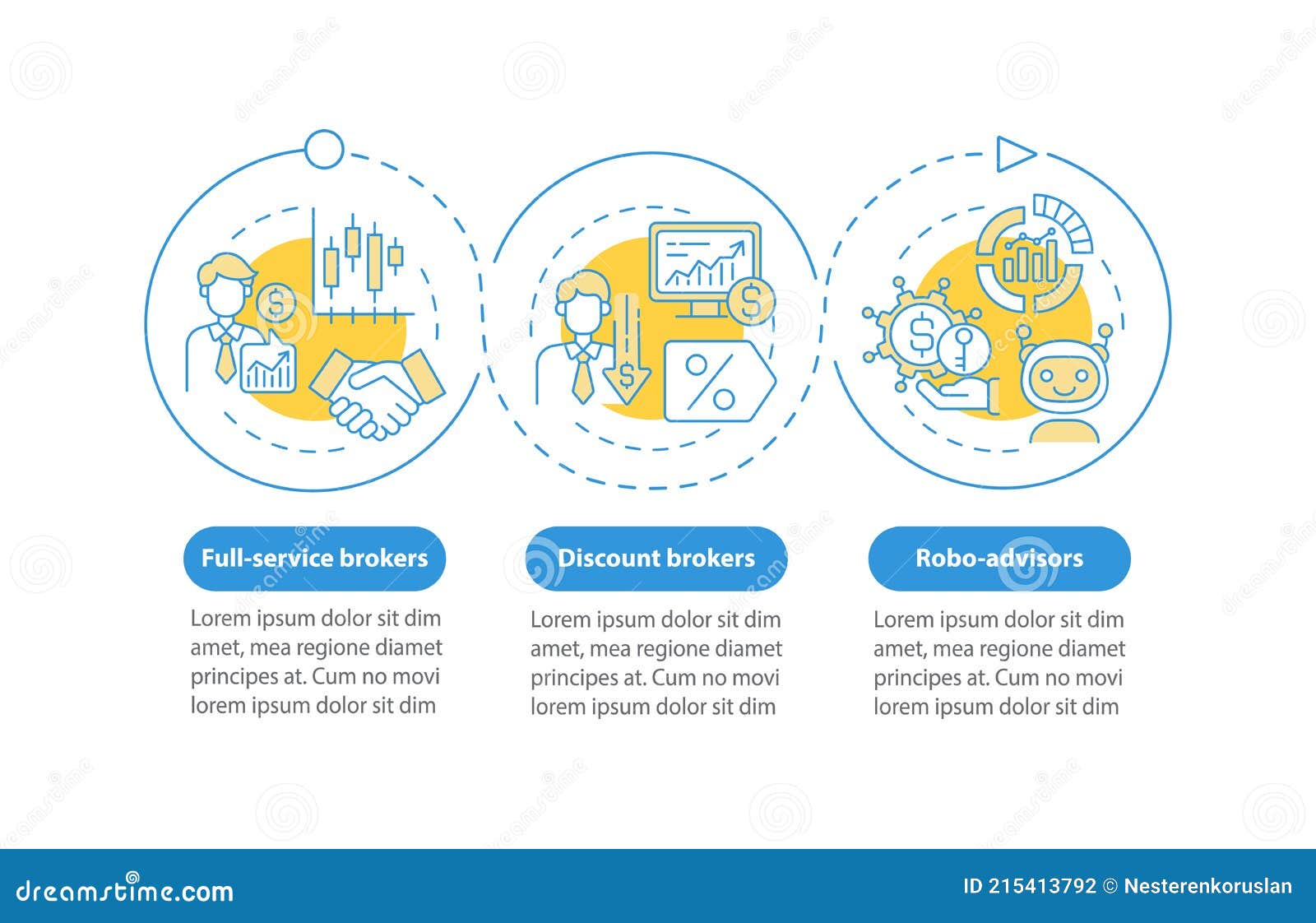 Full-service brokers

Lorem ipsum dolor sit dim amet, mea regione diamet principes at. Cum no movi lorem ipsum dolor sit dim

Discount brokers

Lorem ipsum dolor sit dim amet, mea regione diamet principes at. Cum no movi lorem ipsum dolor sit dim

Robo-advisors

Lorem ipsum dolor sit dim amet, mea regione diamet principes at. Cum no movi lorem ipsum dolor sit dim

dreamstime.com

ID 215413792 © Nesterenkoruslan