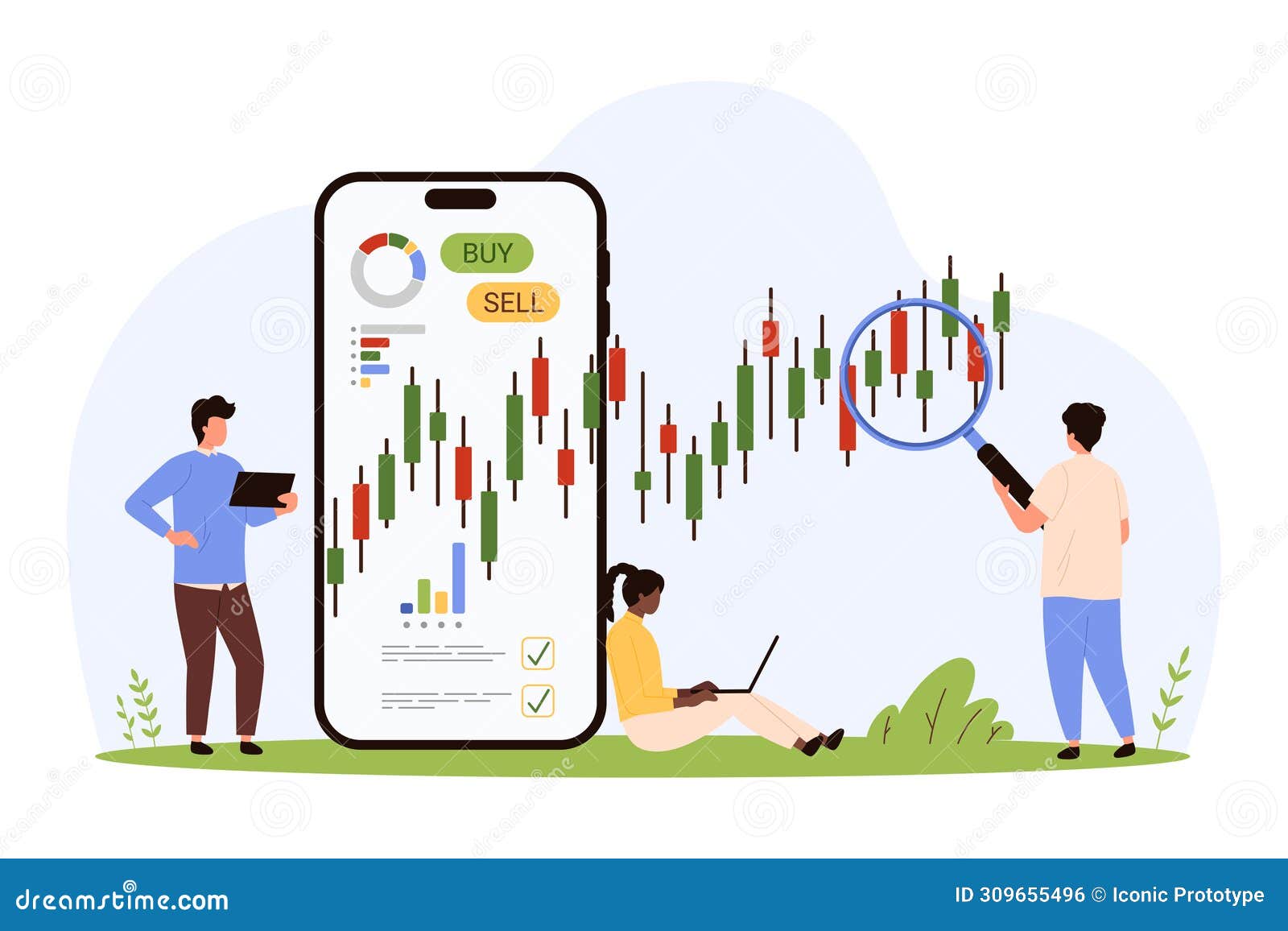 BUY
SELL

dreamstime.com
ID 309655496 © Iconic Prototype