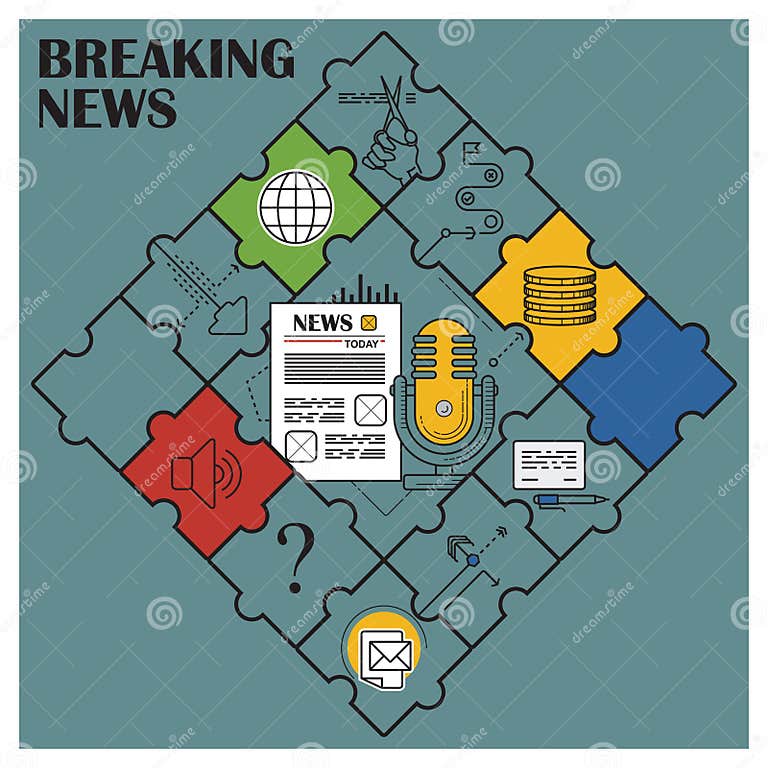 BREAKING NEWS

NEWS
TODAY

?

dreamstime