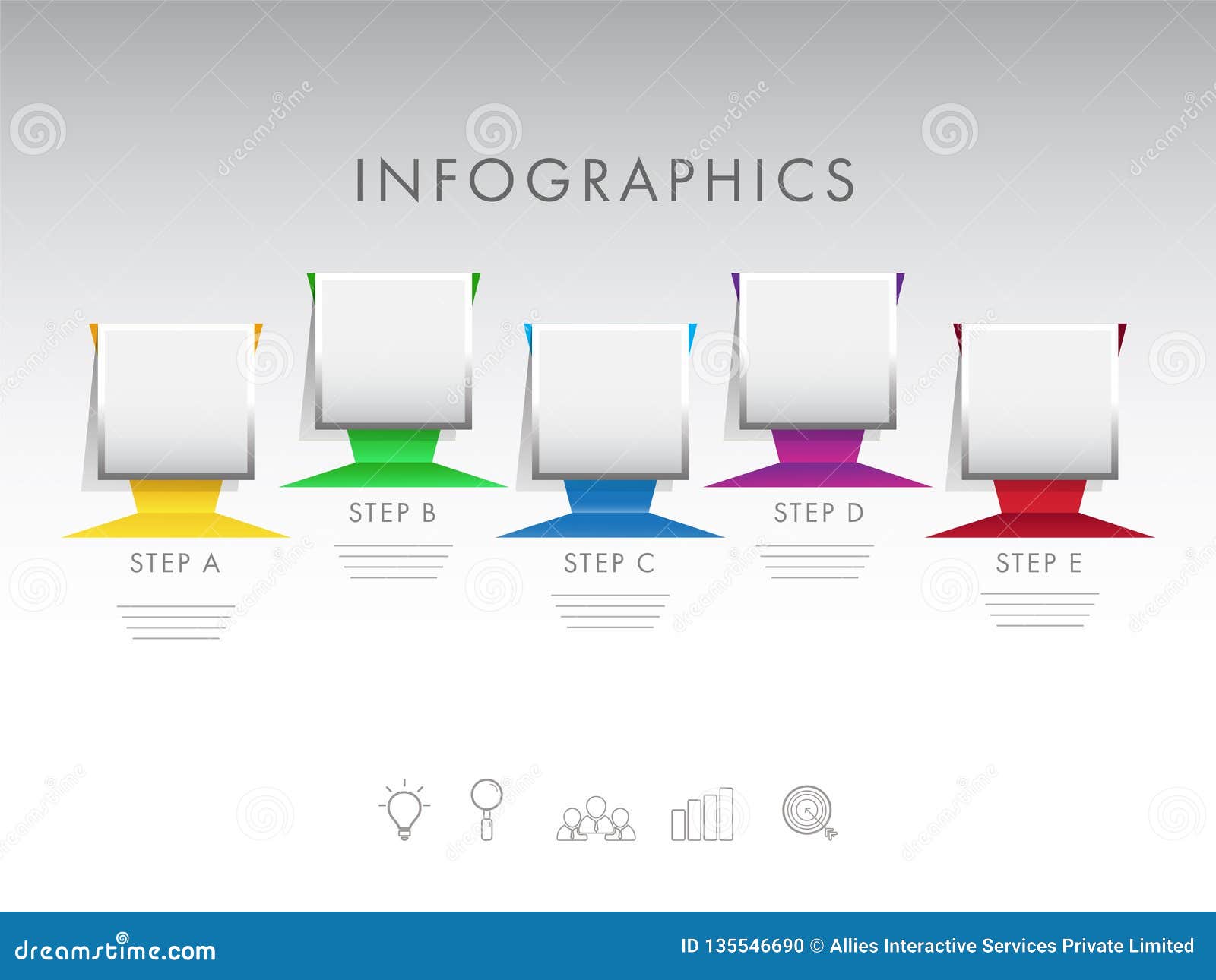 INFOGRAPHICS

STEP A

STEP B

STEP C

STEP D

STEP E

dreamstime.com

ID 135546690 © Allies Interactive Services Private Limited