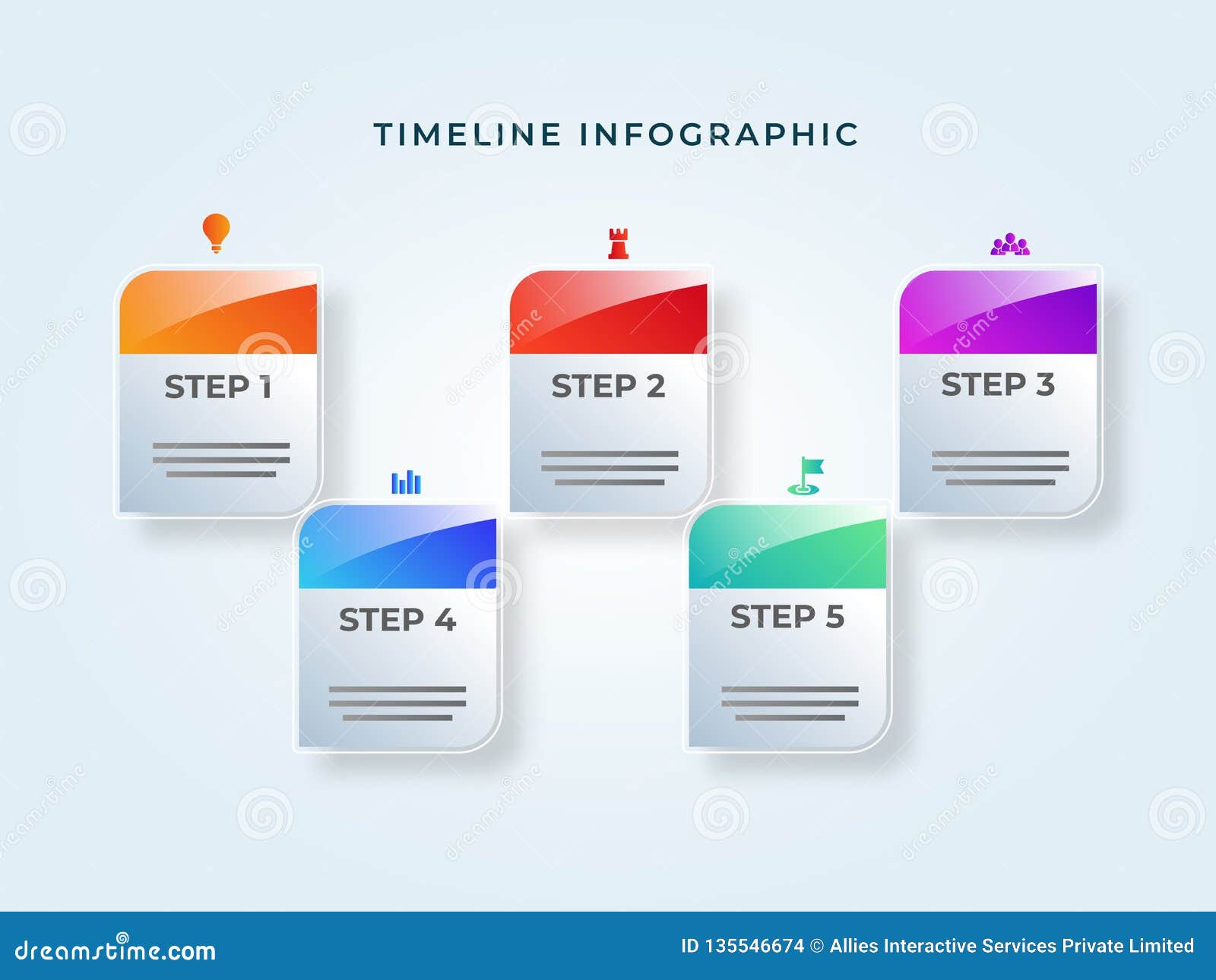 TIMELINE INFOGRAPHIC

STEP 1

STEP 2

STEP 3

STEP 4

STEP 5

dreamstime.com

ID 135546674 © Allies Interactive Services Private Limited