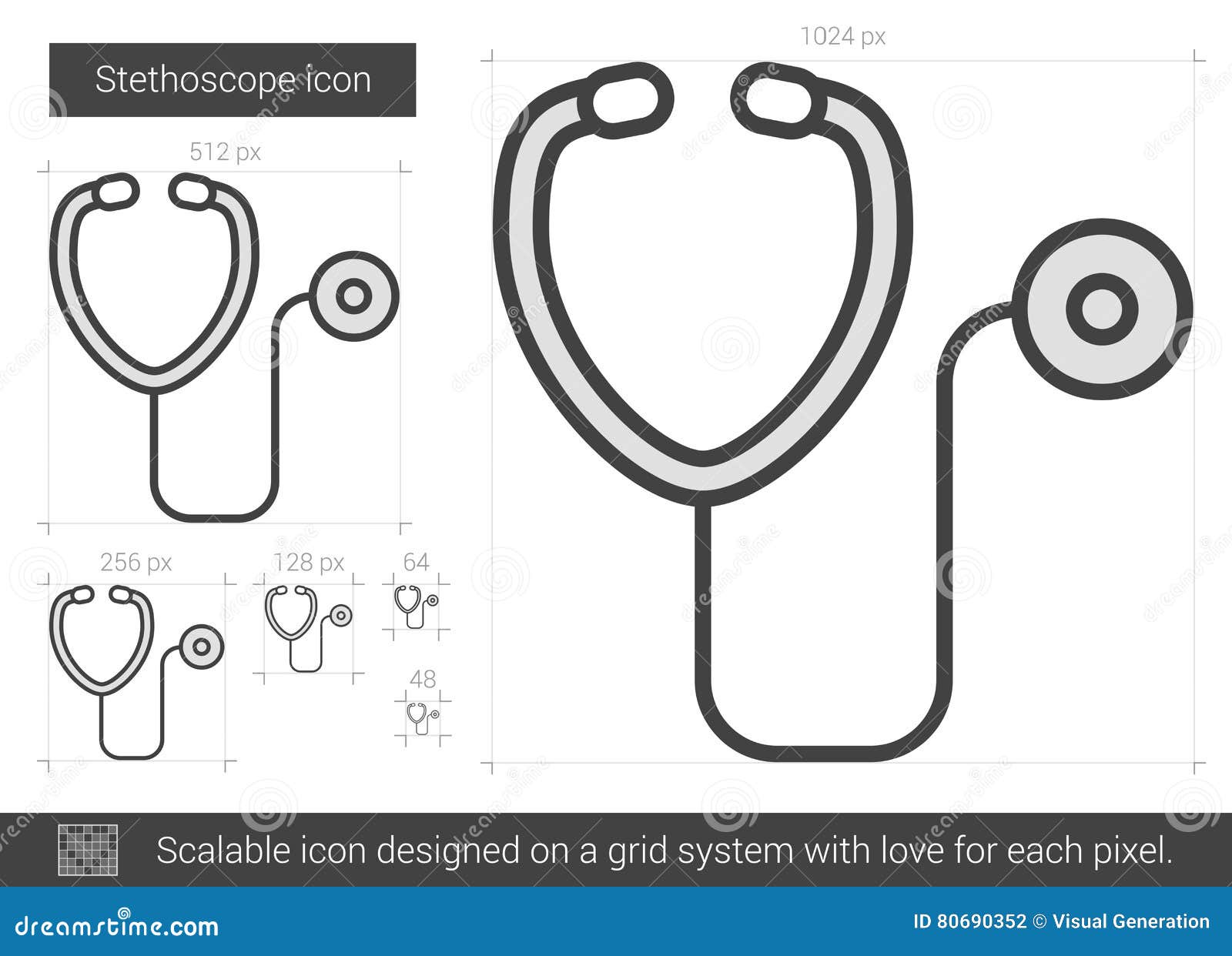 Stethoscope icon

512 px

256 px

128 px

64

48

1024 px

Scalable icon designed on a grid system with love for each pixel.

dreamstime.com

ID 80690352 © Visual Generation