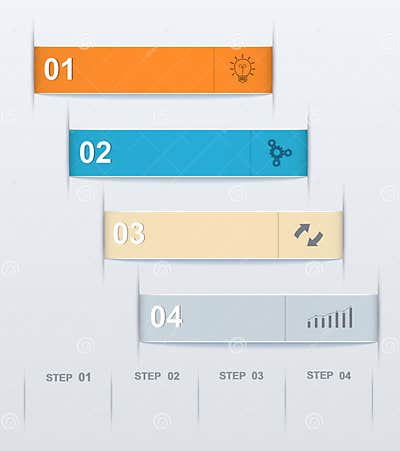 01

02

03

04

STEP 01

STEP 02

STEP 03

STEP 04