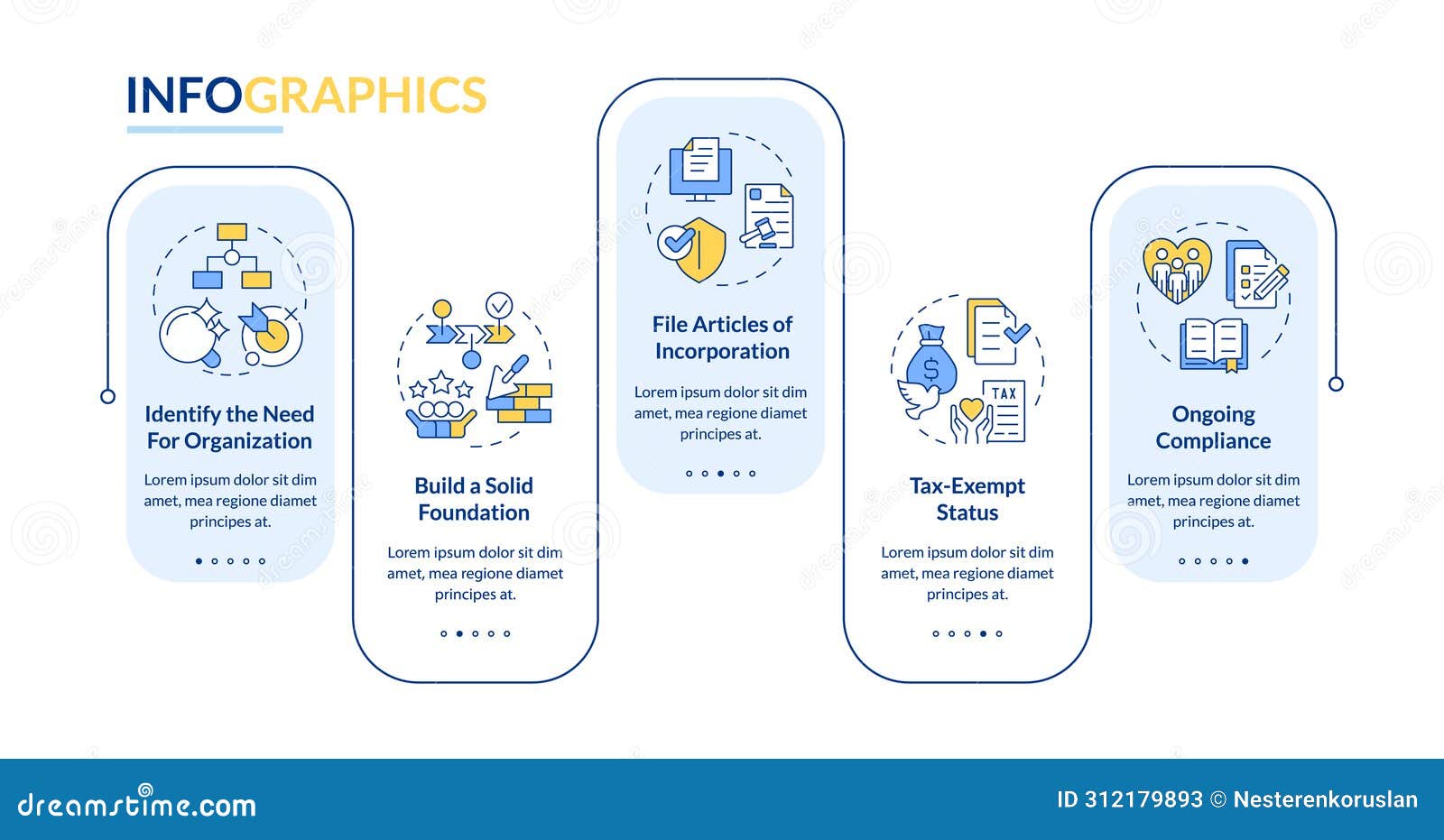 INFOGRAPHICS

Identify the Need For Organization

Lorem ipsum dolor sit dim amet, mea regione diamet principes at.

Build a Solid Foundation

Lorem ipsum dolor sit dim amet, mea regione diamet principes at.

File Articles of Incorporation

Lorem ipsum dolor sit dim amet, mea regione diamet principes at.

TAX

Tax-Exempt Status

Lorem ipsum dolor sit dim amet, mea regione diamet principes at.

Ongoing Compliance

Lorem ipsum dolor sit dim amet, mea regione diamet principes at.

dreamstime.com

ID 312179893 © Nesterenkoruslan